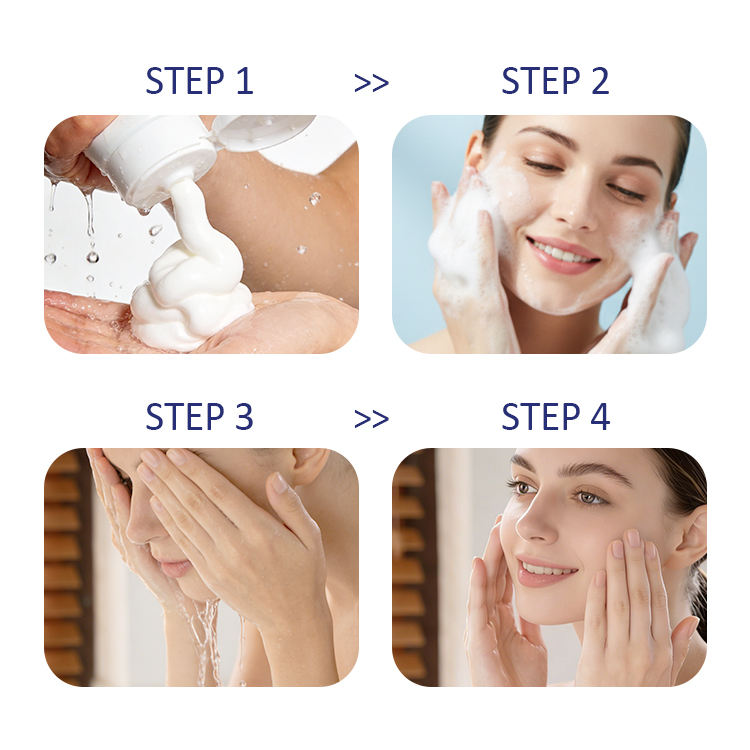 STEP 1 >> STEP 2

STEP 3 >> STEP 4