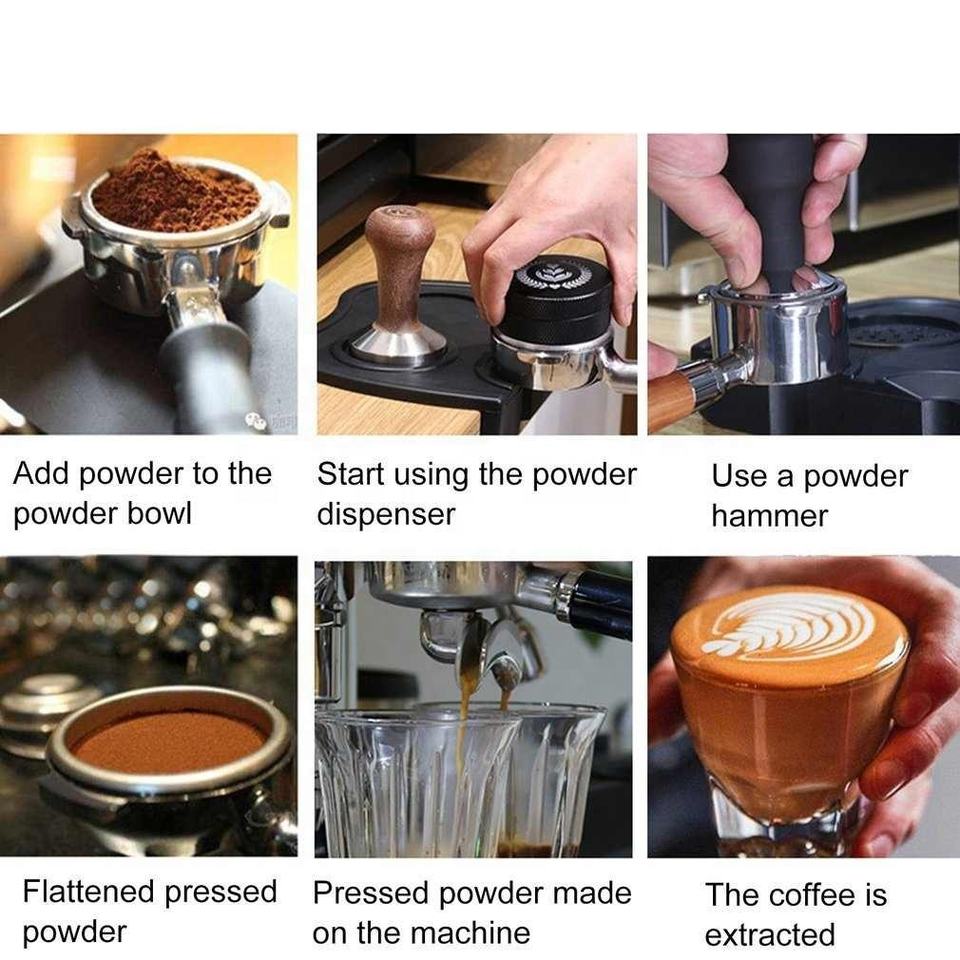 Add powder to the powder bowl

Start using the powder dispenser

Use a powder hammer

Flattened pressed powder

Pressed powder made on the machine

The coffee is extracted