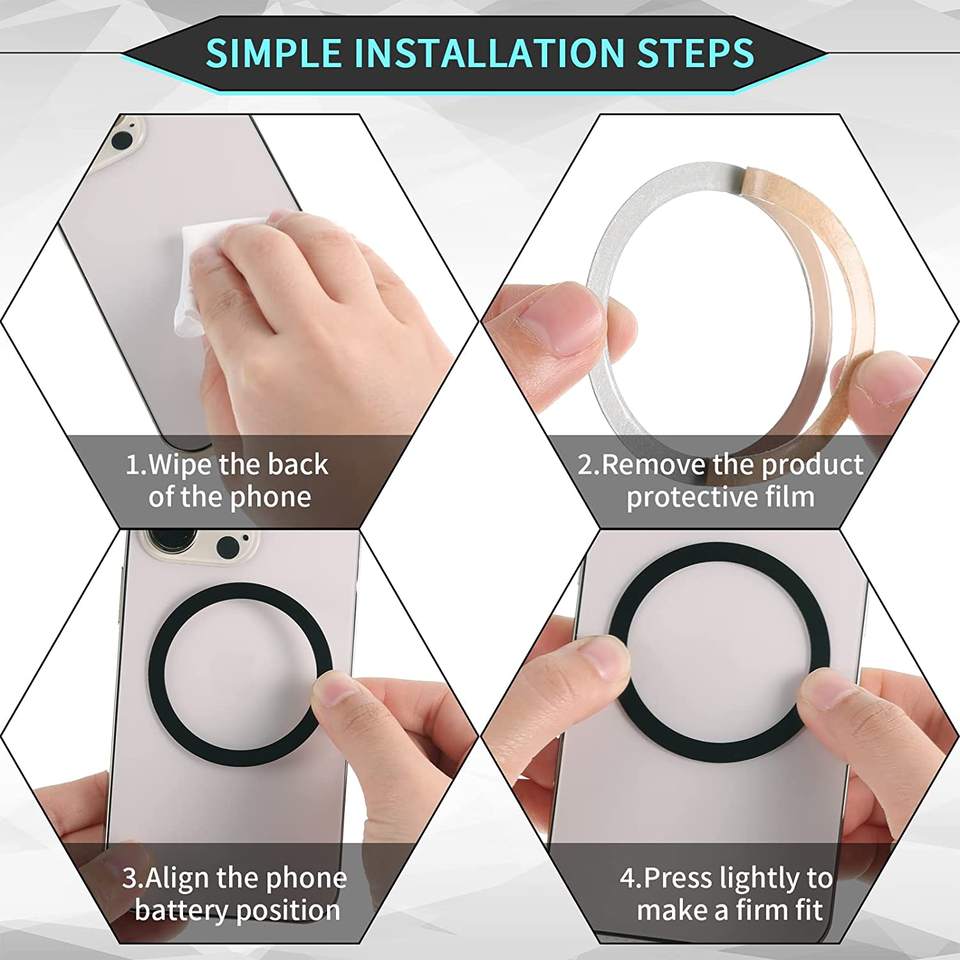 SIMPLE INSTALLATION STEPS

1.Wipe the back of the phone

2.Remove the product protective film

3.Align the phone battery position

4.Press lightly to make a firm fit