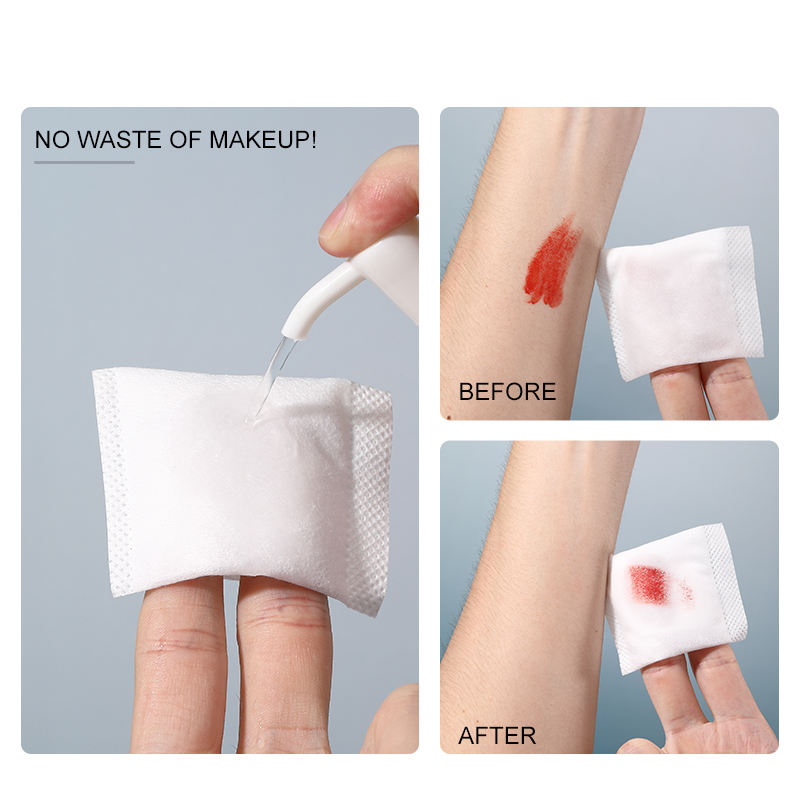 NO WASTE OF MAKEUP!

BEFORE

AFTER