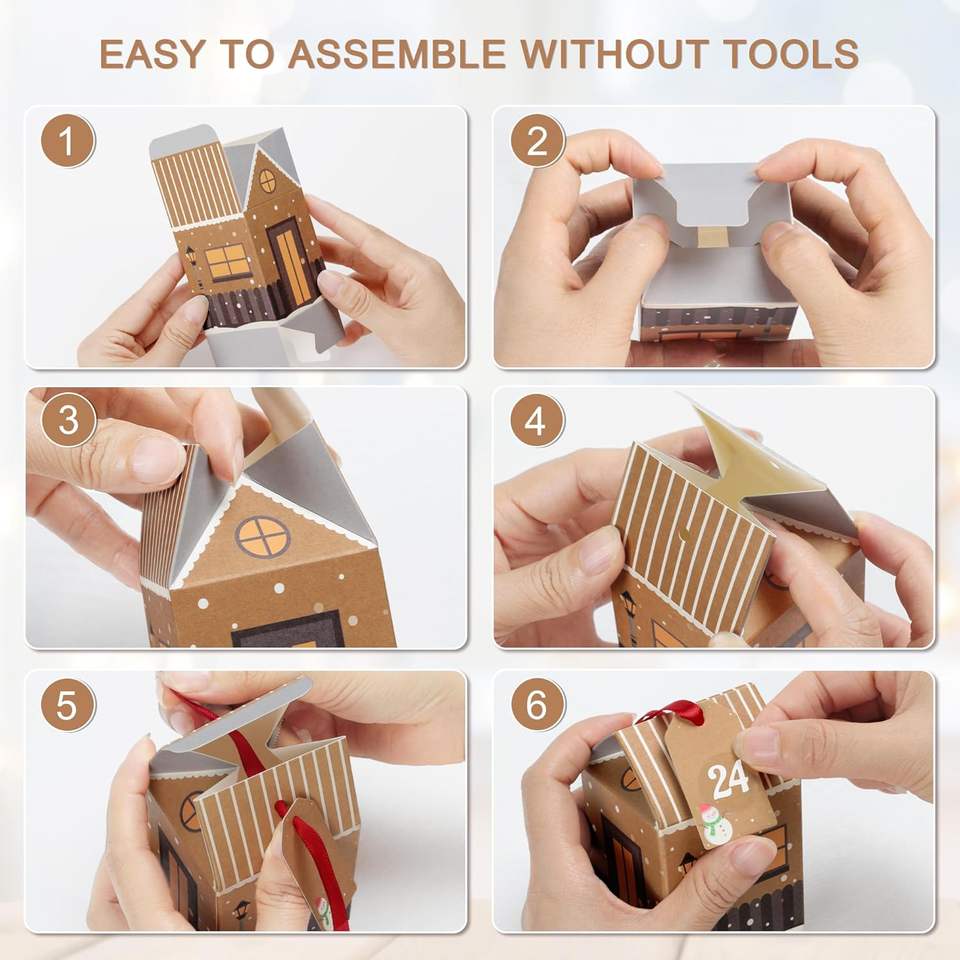 EASY TO ASSEMBLE WITHOUT TOOLS

1

2

3

4

5

6

24