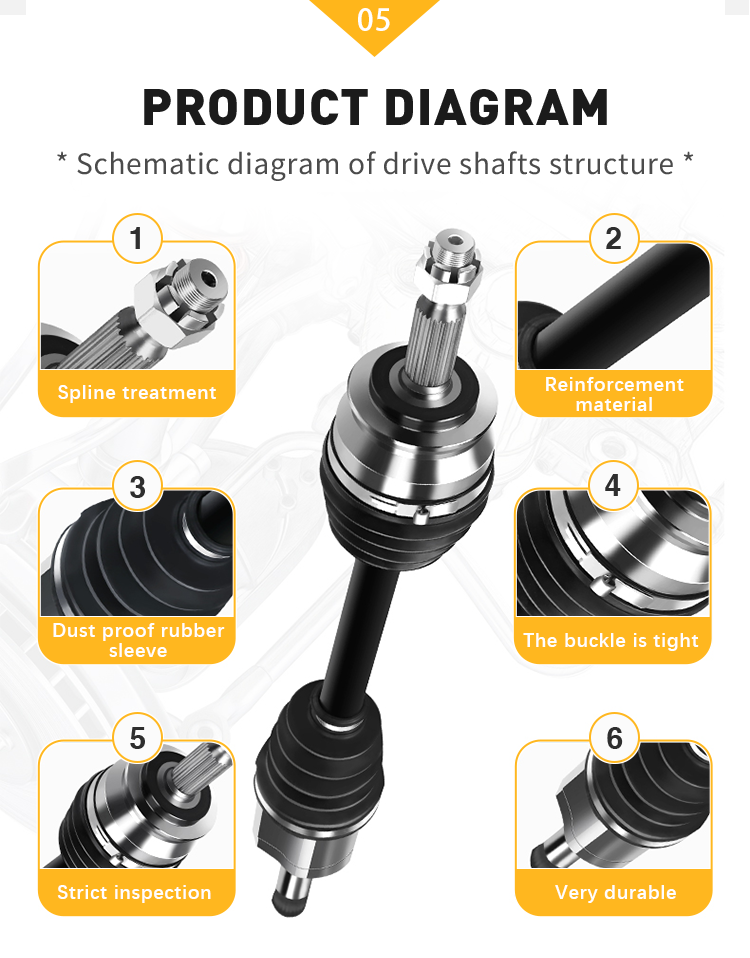 05

PRODUCT DIAGRAM

* Schematic diagram of drive shafts structure *

1
Spline treatment

2
Reinforcement material

3
Dust proof rubber sleeve

4
The buckle is tight

5
Strict inspection

6
Very durable