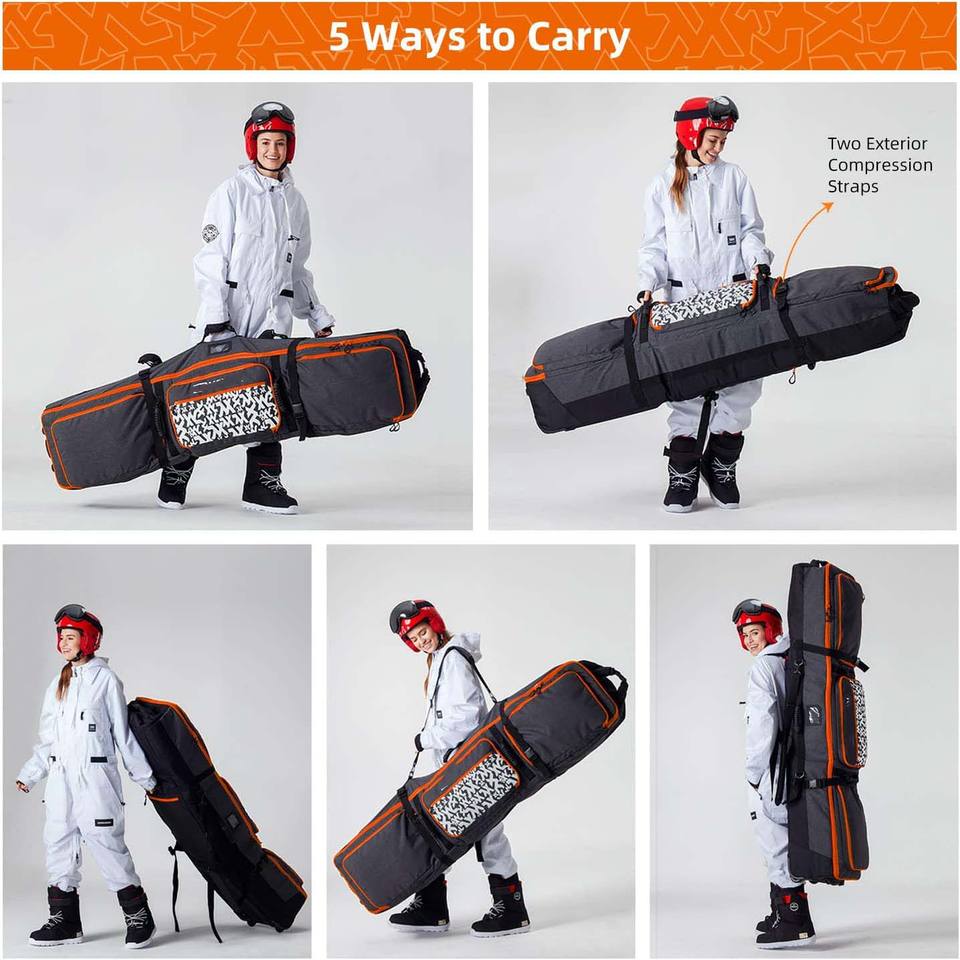 5 Ways to Carry

Two Exterior Compression Straps