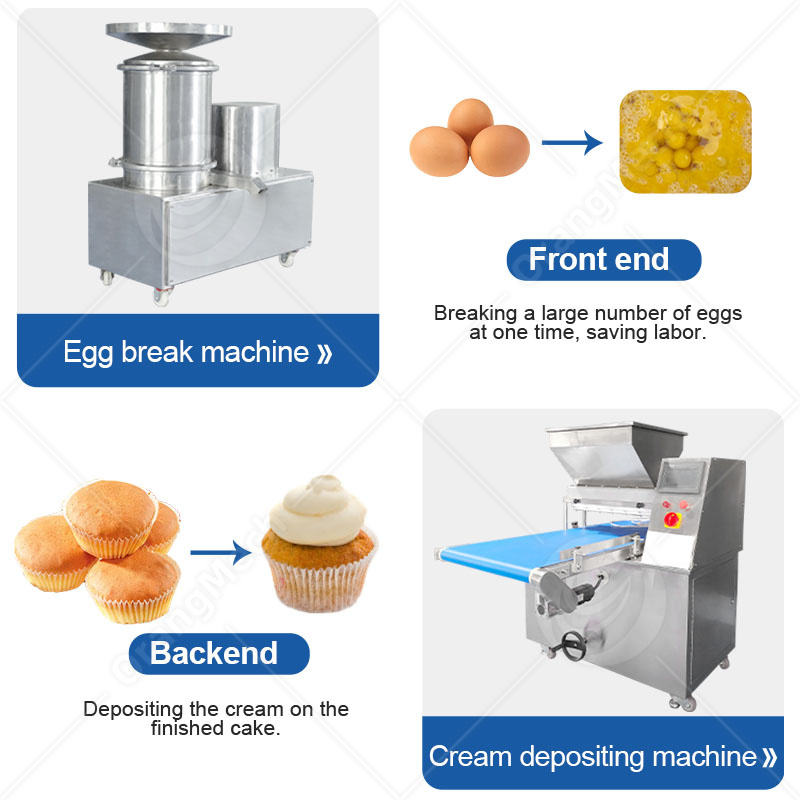 Egg break machine »

Front end

Breaking a large number of eggs at one time, saving labor.

Backend

Depositing the cream on the finished cake.

Cream depositing machine »