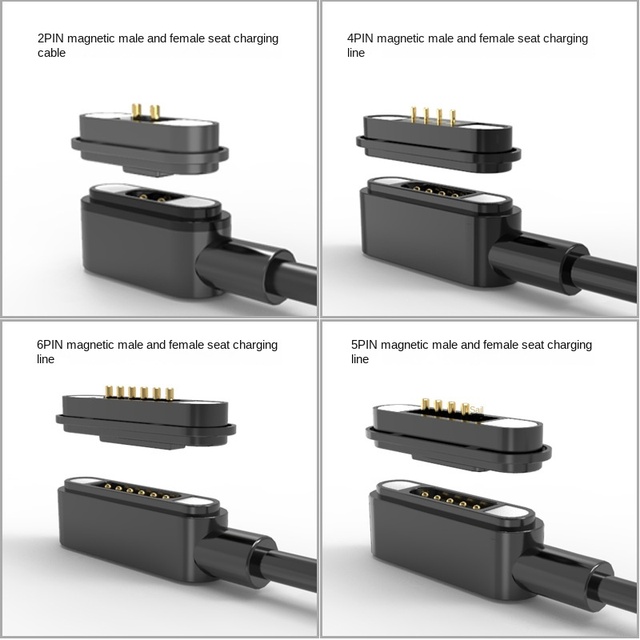 2PIN magnetic male and female seat charging cable

4PIN magnetic male and female seat charging line

6PIN magnetic male and female seat charging line

5PIN magnetic male and female seat charging line

Sail