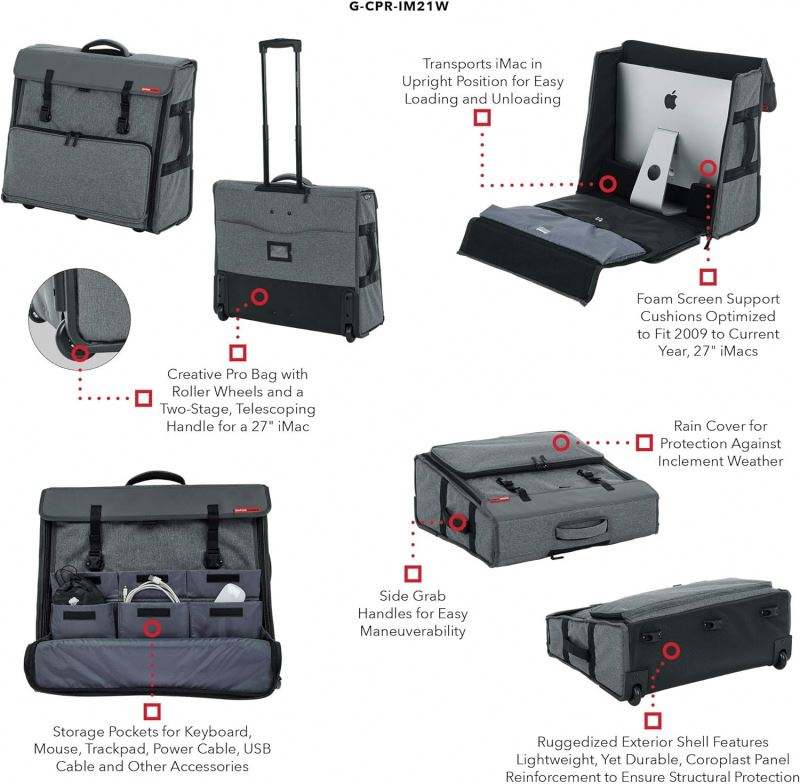 G-CPR-IM21W

Transports iMac in Upright Position for Easy Loading and Unloading

Foam Screen Support Cushions Optimized to Fit 2009 to Current Year, 27" iMacs

Creative Pro Bag with Roller Wheels and a Two-Stage, Telescoping Handle for a 27" iMac

Rain Cover for Protection Against Inclement Weather

Side Grab Handles for Easy Maneuverability

Storage Pockets for Keyboard, Mouse, Trackpad, Power Cable, USB Cable and Other Accessories

Ruggedized Exterior Shell Features Lightweight, Yet Durable, Coroplast Panel Reinforcement to Ensure Structural Protection