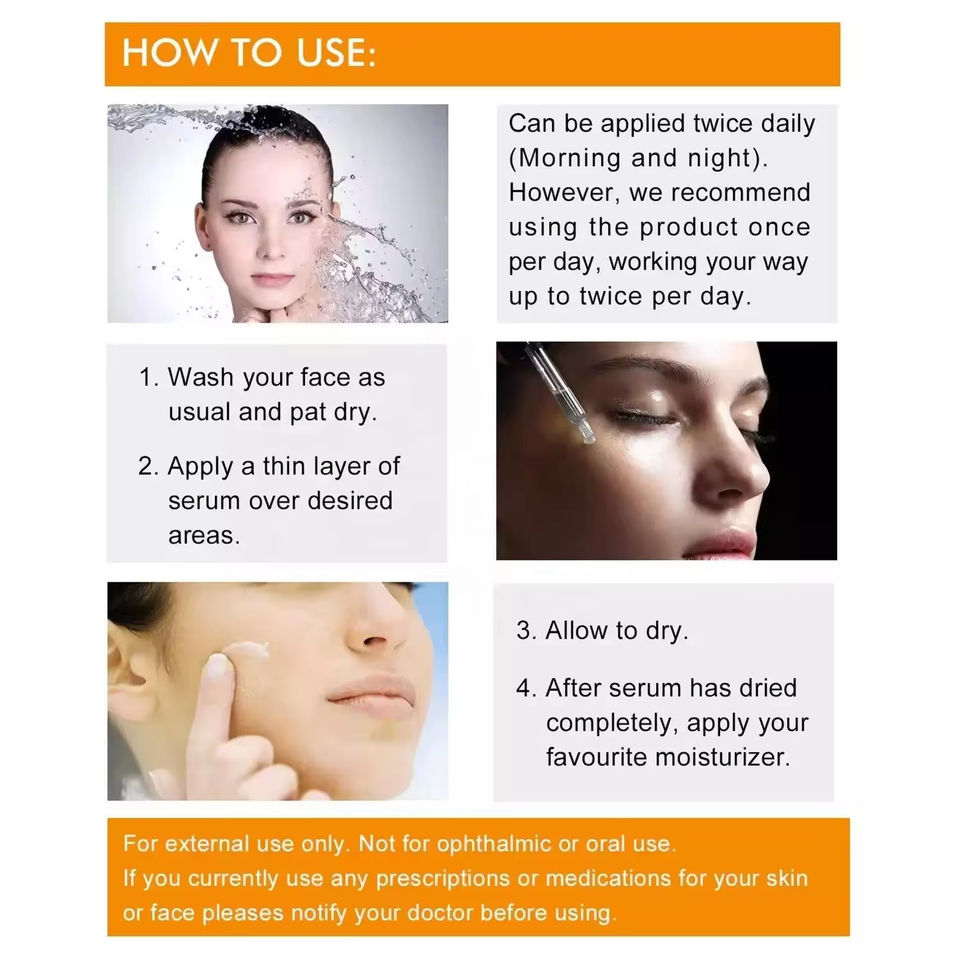 HOW TO USE:

Can be applied twice daily (Morning and night). However, we recommend using the product once per day, working your way up to twice per day.

1. Wash your face as usual and pat dry.

2. Apply a thin layer of serum over desired areas.

3. Allow to dry.

4. After serum has dried completely, apply your favourite moisturizer.

For external use only. Not for ophthalmic or oral use.
If you currently use any prescriptions or medications for your skin or face pleases notify your doctor before using.