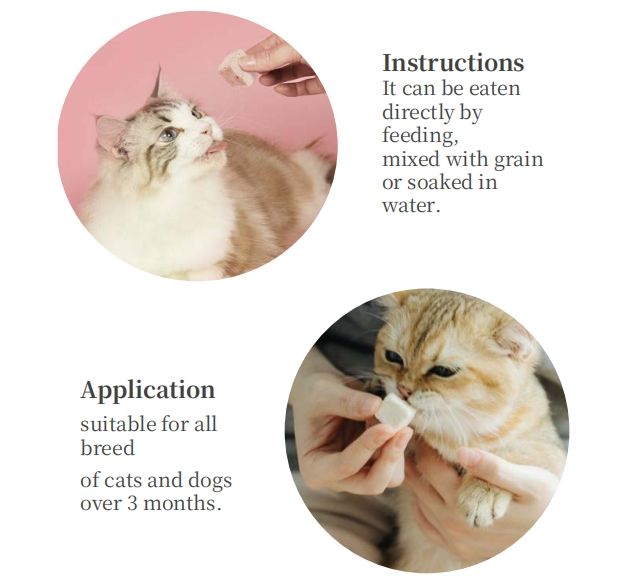 Instructions
It can be eaten directly by feeding,
mixed with grain or soaked in water.

Application
suitable for all breed

of cats and dogs over 3 months.