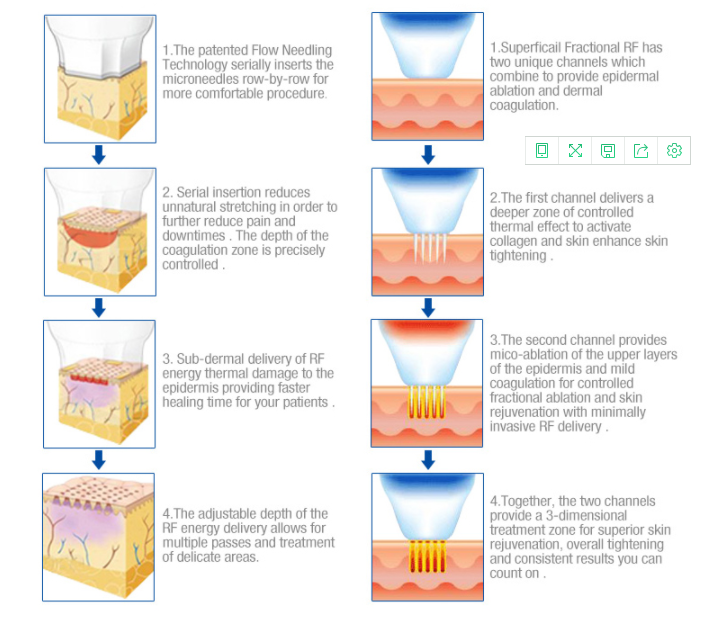 1.The patented Flow Needling Technology serially inserts the microneedles row-by-row for more comfortable procedure.

2. Serial insertion reduces unnatural stretching in order to further reduce pain and downtimes . The depth of the coagulation zone is precisely controlled .

3. Sub-dermal delivery of RF energy thermal damage to the epidermis providing faster healing time for your patients .

4.The adjustable depth of the RF energy delivery allows for multiple passes and treatment of delicate areas.

1.Superficail Fractional RF has two unique channels which combine to provide epidermal ablation and dermal coagulation.

2.The first channel delivers a deeper zone of controlled thermal effect to activate collagen and skin enhance skin tightening .

3.The second channel provides mico-ablation of the upper layers of the epidermis and mild coagulation for controlled fractional ablation and skin rejuvenation with minimally invasive RF delivery .

4.Together, the two channels provide a 3-dimensional treatment zone for superior skin rejuvenation, overall tightening and consistent results you can count on .