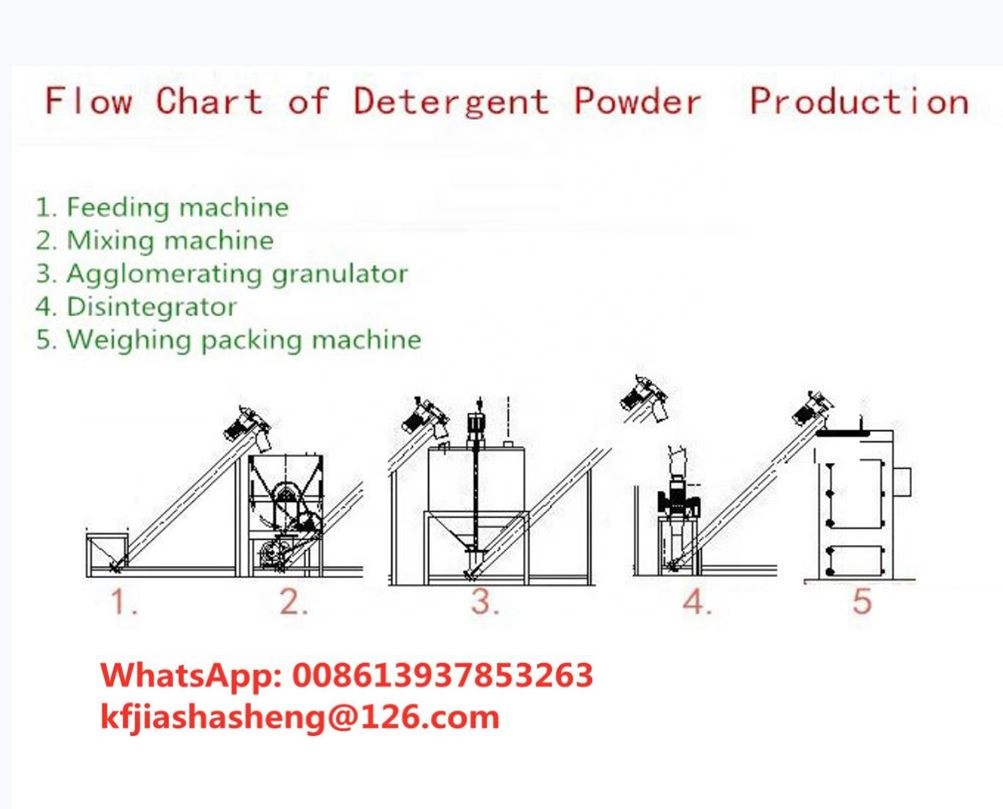 Flow Chart of Detergent Powder Production

1. Feeding machine
2. Mixing machine
3. Agglomerating granulator
4. Disintegrator
5. Weighing packing machine

1.
2.
3.
4.
5

WhatsApp: 008613937853263
kfjiashasheng@126.com