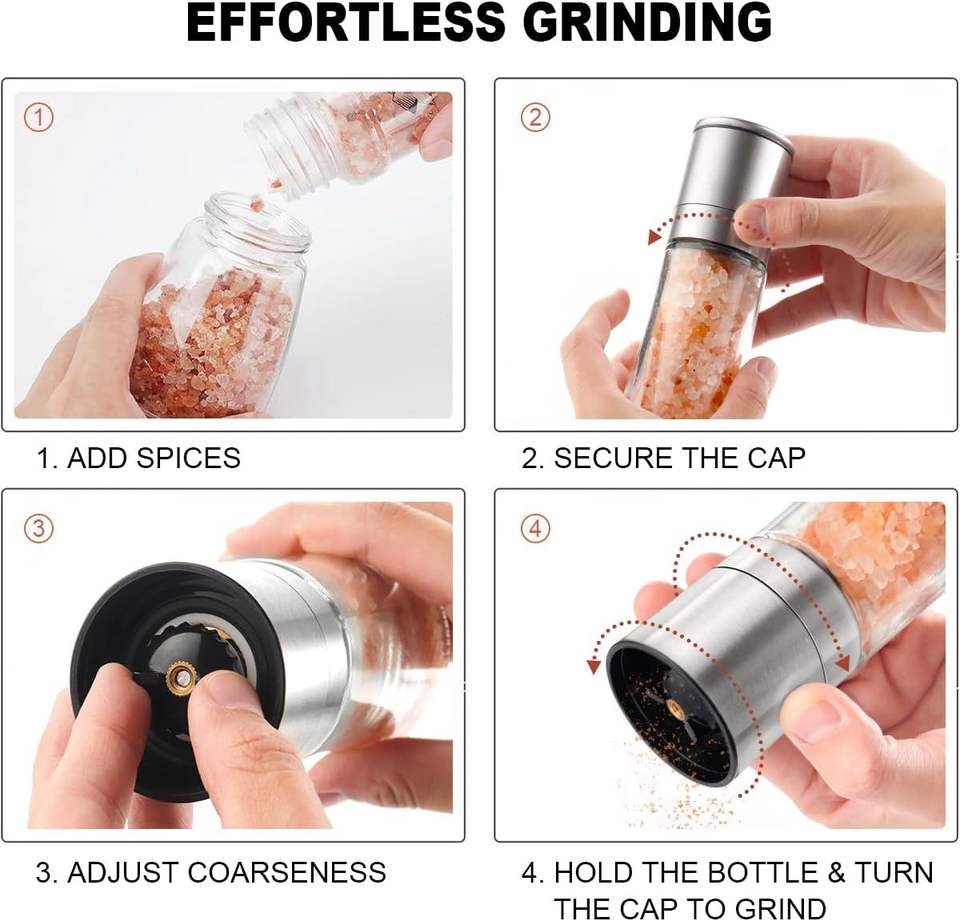 EFFORTLESS GRINDING

①

1. ADD SPICES

②

2. SECURE THE CAP

③

3. ADJUST COARSENESS

④

4. HOLD THE BOTTLE & TURN THE CAP TO GRIND