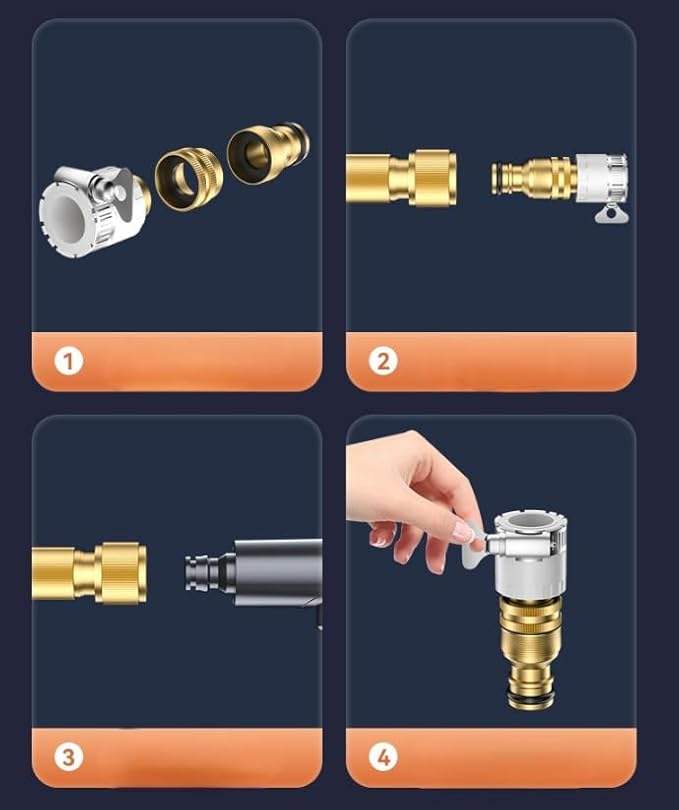 1

2

3

4