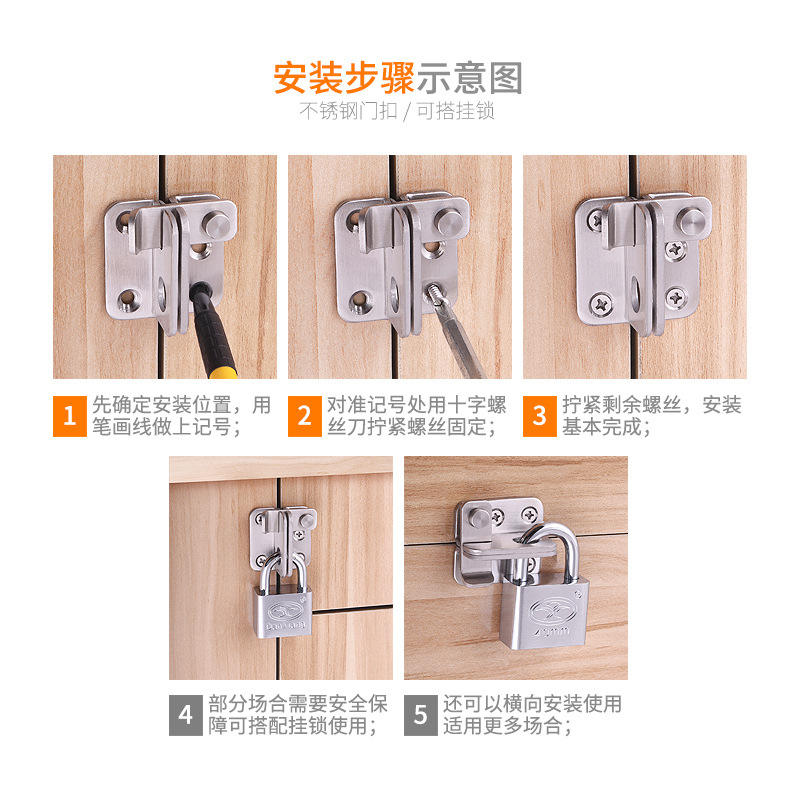 安装步骤示意图
不锈钢门扣 / 可搭挂锁

1 先确定安装位置，用笔画线做上记号；

2 对准记号处用十字螺丝刀拧紧螺丝固定；

3 拧紧剩余螺丝，安装基本完成；

4 部分场合需要安全保障可搭配挂锁使用；

5 还可以横向安装使用适用更多场合；