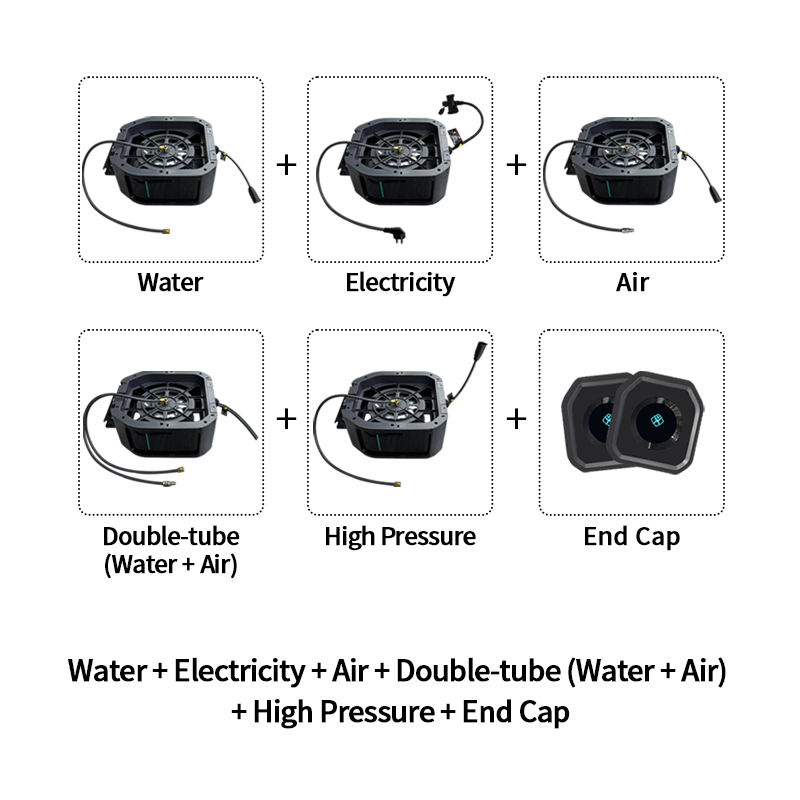 Water + Electricity + Air

Double-tube (Water + Air) + High Pressure + End Cap

Water + Electricity + Air + Double-tube (Water + Air) + High Pressure + End Cap