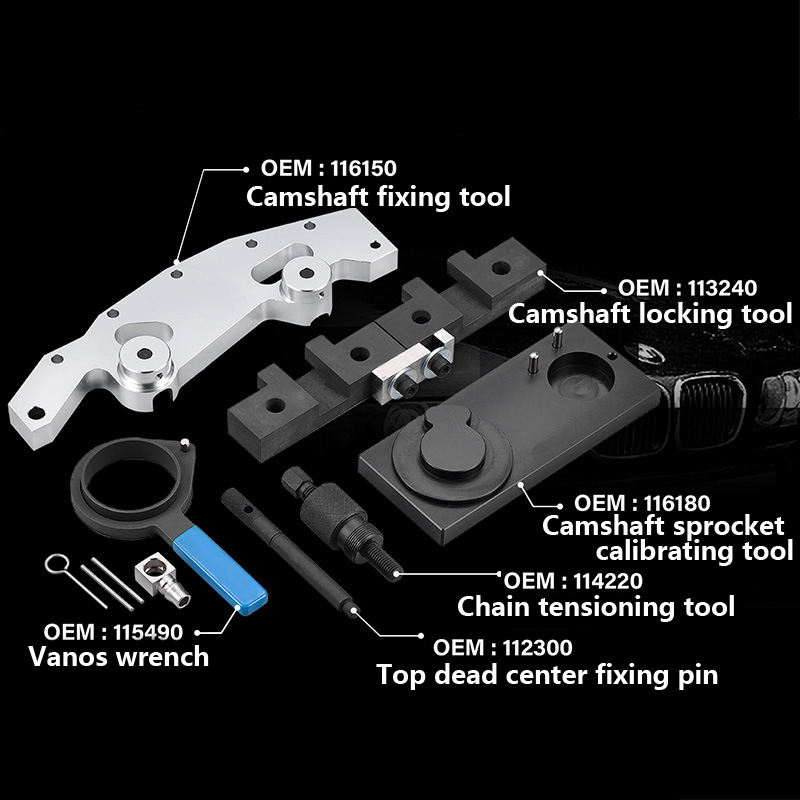 OEM : 116150
Camshaft fixing tool

OEM : 113240
Camshaft locking tool

OEM : 116180
Camshaft sprocket calibrating tool

OEM : 114220
Chain tensioning tool

OEM : 115490
Vanos wrench

OEM : 112300
Top dead center fixing pin