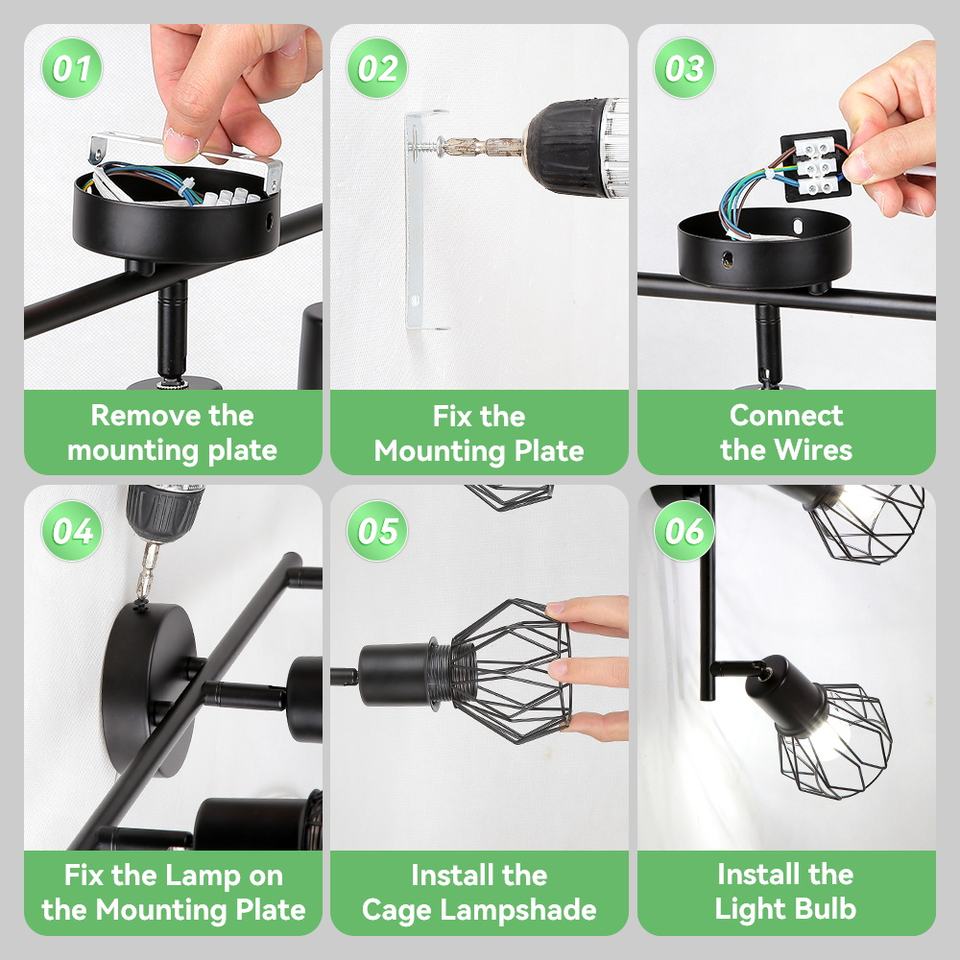 01
Remove the mounting plate

02
Fix the Mounting Plate

03
Connect the Wires

04
Fix the Lamp on the Mounting Plate

05
Install the Cage Lampshade

06
Install the Light Bulb