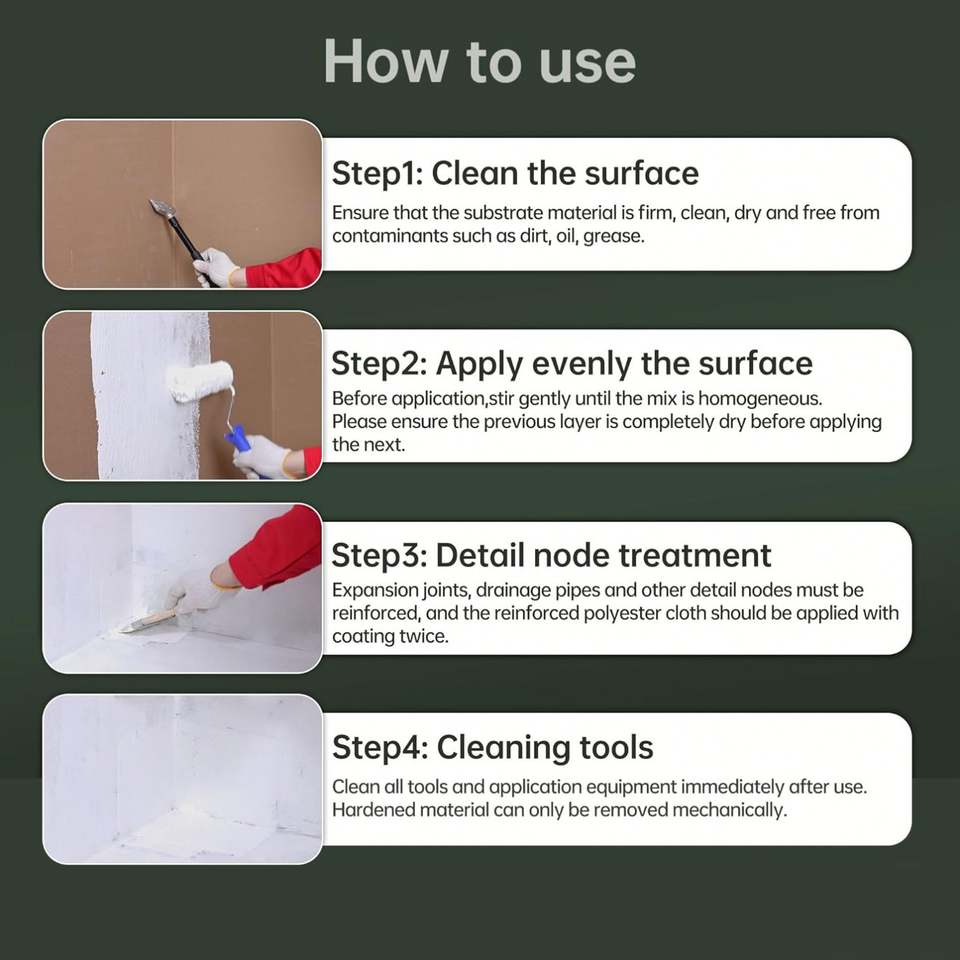 How to use

Step1: Clean the surface

Ensure that the substrate material is firm, clean, dry and free from contaminants such as dirt, oil, grease.

Step2: Apply evenly the surface

Before application,stir gently until the mix is homogeneous. Please ensure the previous layer is completely dry before applying the next.

Step3: Detail node treatment

Expansion joints, drainage pipes and other detail nodes must be reinforced, and the reinforced polyester cloth should be applied with coating twice.

Step4: Cleaning tools

Clean all tools and application equipment immediately after use. Hardened material can only be removed mechanically.