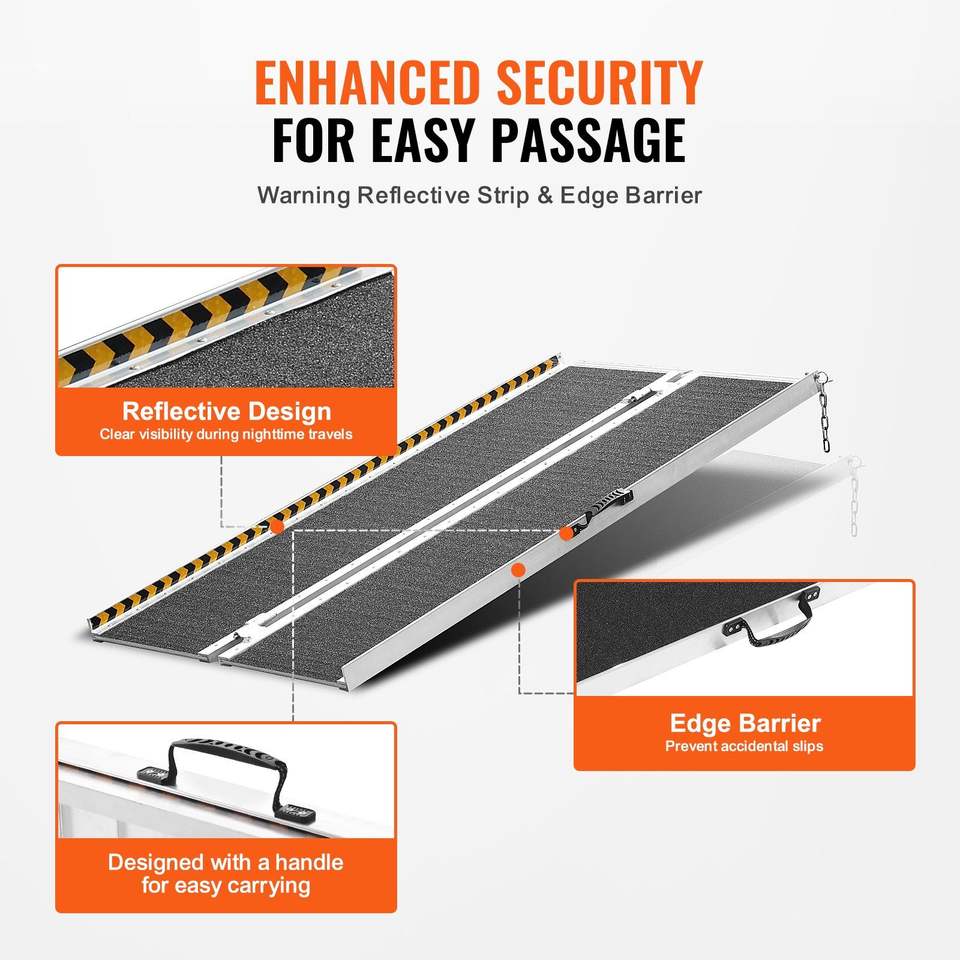 ENHANCED SECURITY
FOR EASY PASSAGE

Warning Reflective Strip & Edge Barrier

Reflective Design
Clear visibility during nighttime travels

Edge Barrier
Prevent accidental slips

Designed with a handle for easy carrying