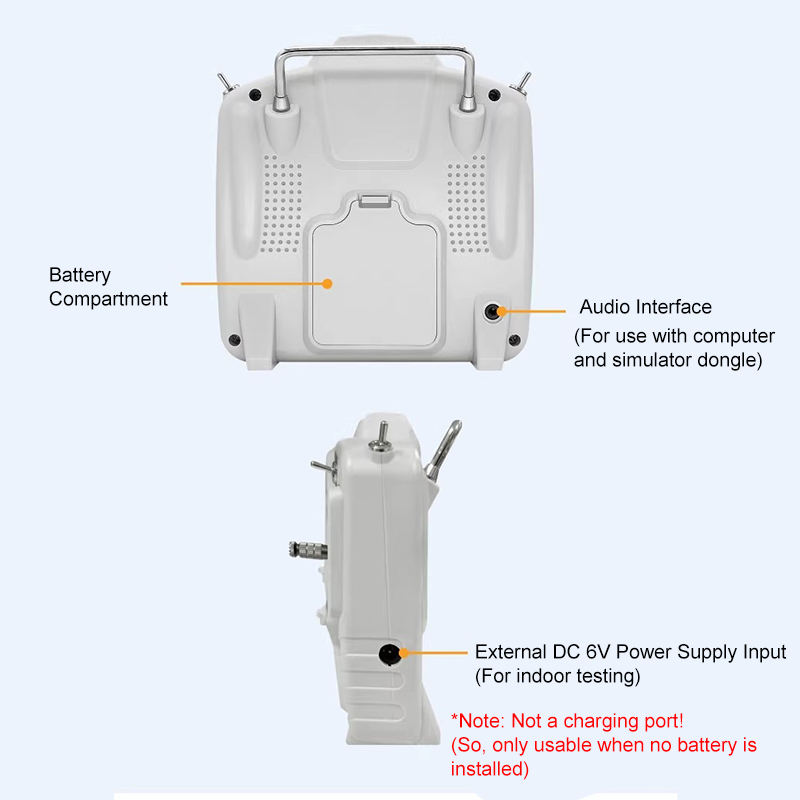 Battery Compartment

Audio Interface
(For use with computer and simulator dongle)

External DC 6V Power Supply Input
(For indoor testing)

*Note: Not a charging port!
(So, only usable when no battery is installed)