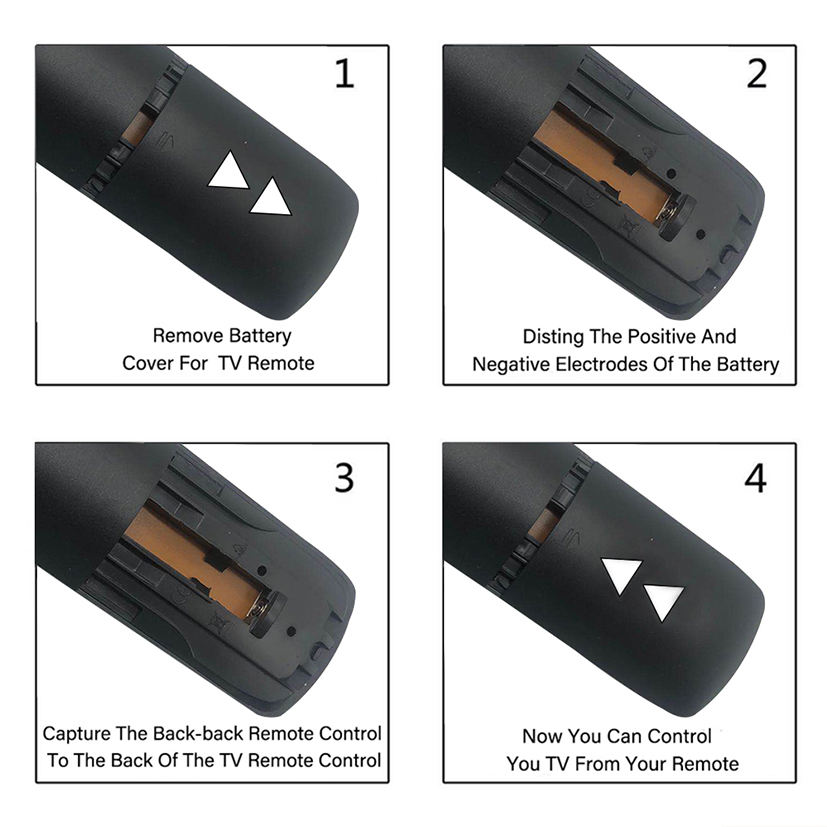 1

Remove Battery
Cover For TV Remote

2

Disting The Positive And
Negative Electrodes Of The Battery

3

Capture The Back-back Remote Control
To The Back Of The TV Remote Control

4

Now You Can Control
You TV From Your Remote