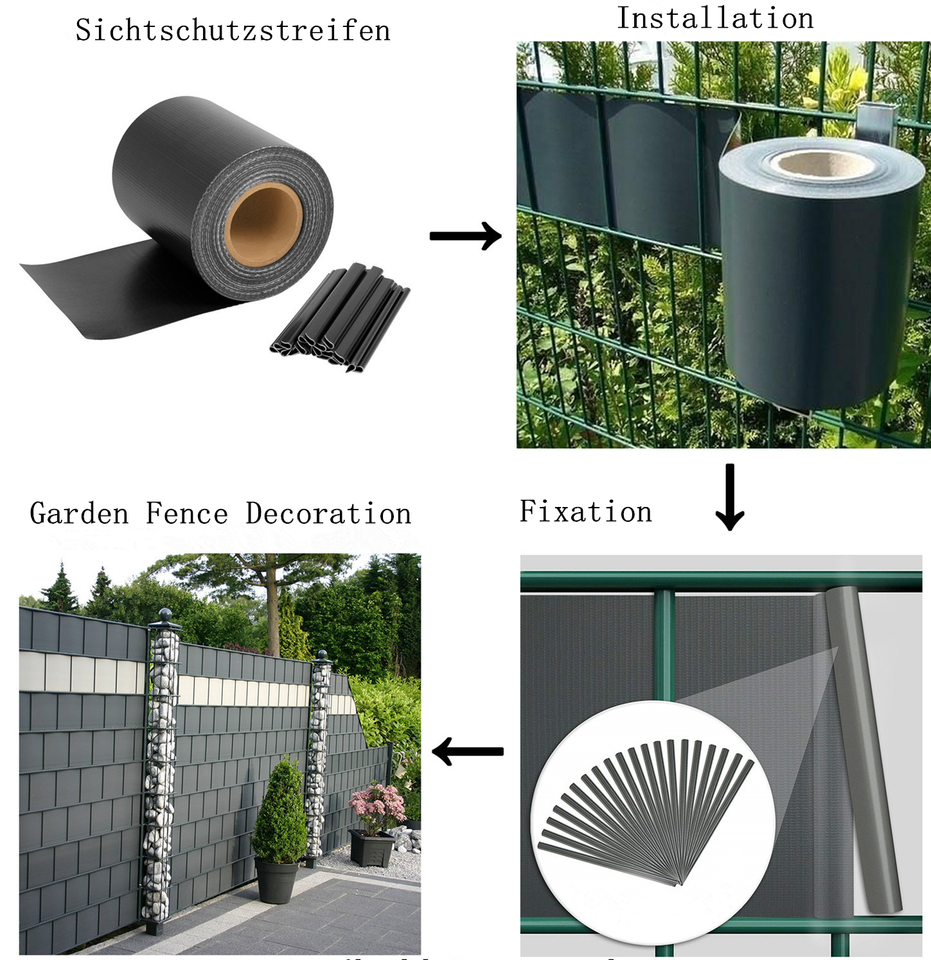 Sichtschutzstreifen

Installation

Fixation

Garden Fence Decoration