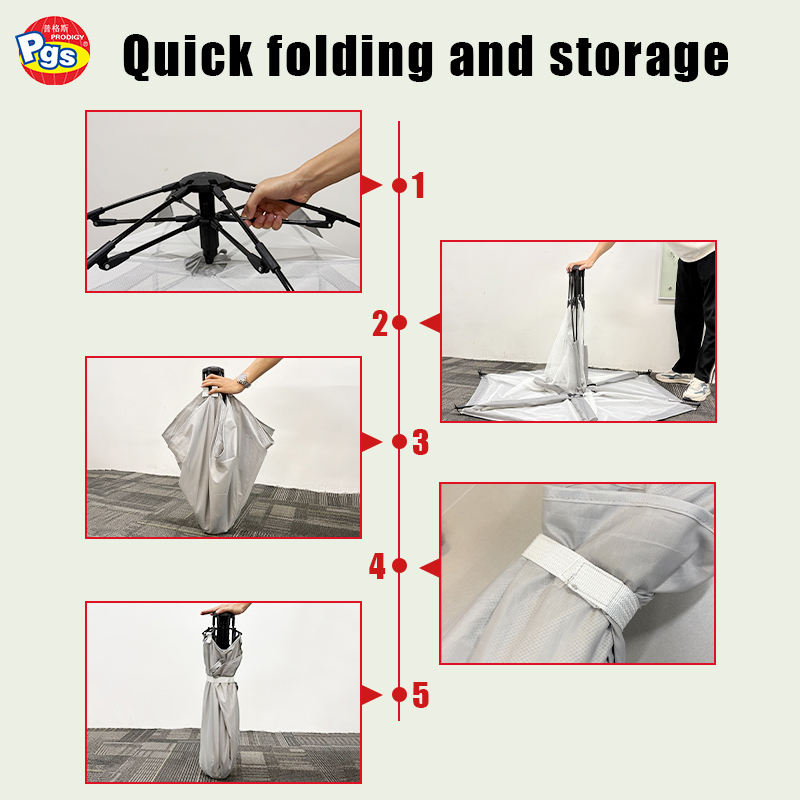 普格斯 PRODIGY Pgs

Quick folding and storage

1

2

3

4

5