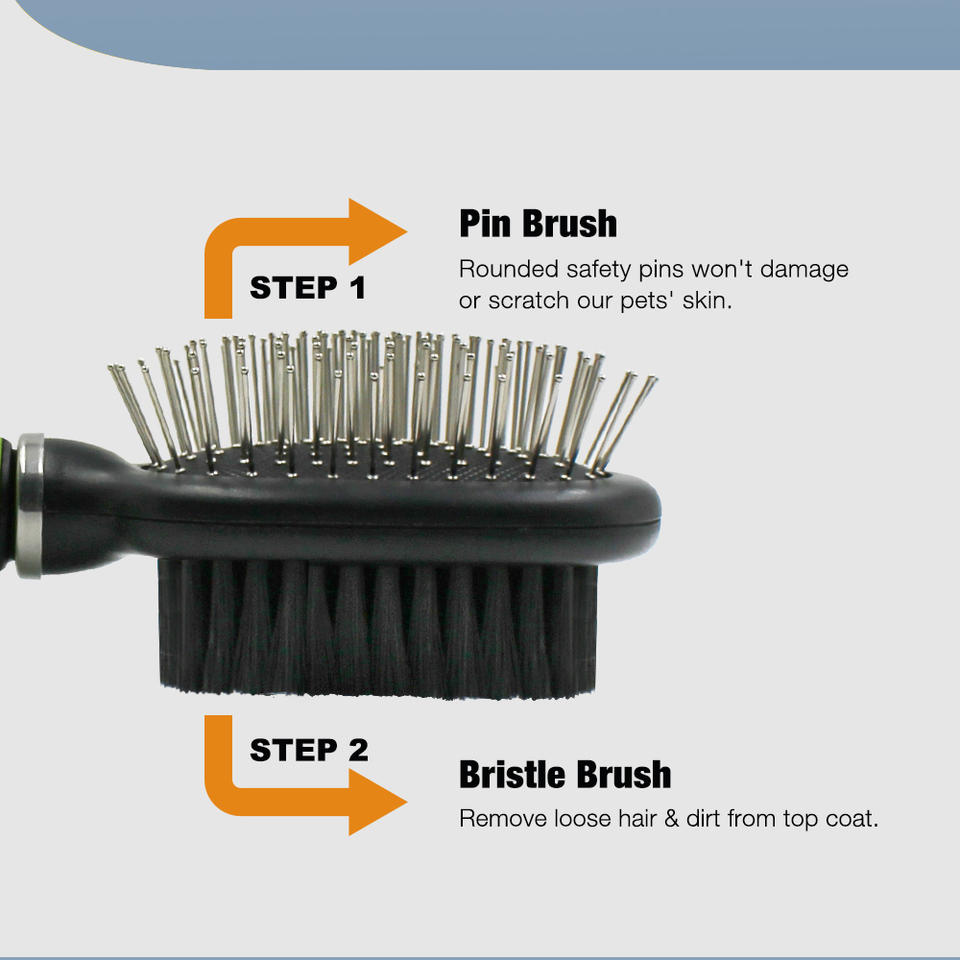 STEP 1

Pin Brush

Rounded safety pins won't damage or scratch our pets' skin.

STEP 2

Bristle Brush

Remove loose hair & dirt from top coat.