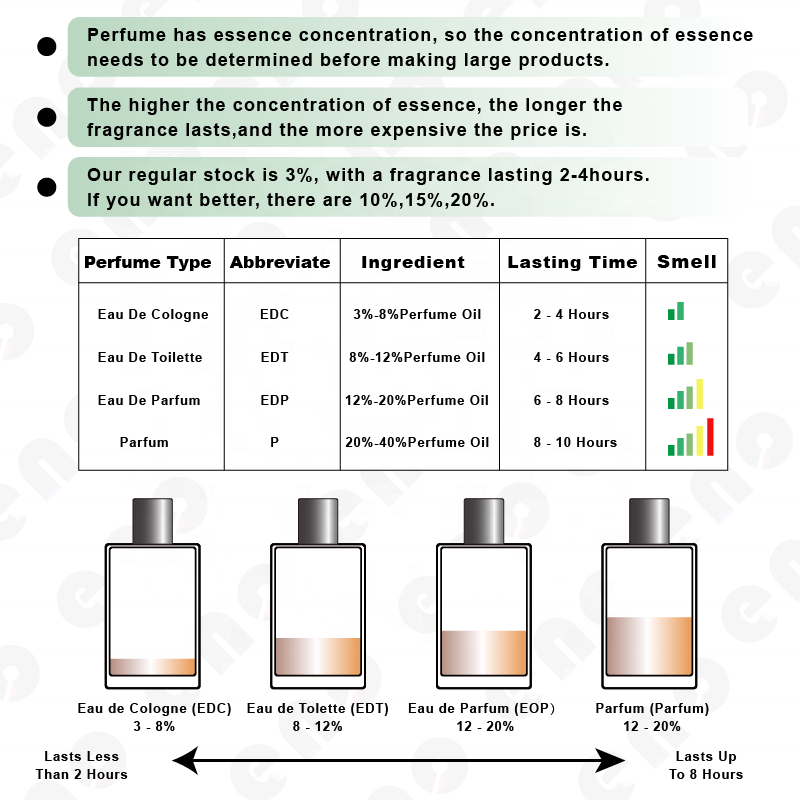 Perfume has essence concentration, so the concentration of essence needs to be determined before making large products.

The higher the concentration of essence, the longer the fragrance lasts,and the more expensive the price is.

Our regular stock is 3%, with a fragrance lasting 2-4hours. If you want better, there are 10%,15%,20%.

| Perfume Type | Abbreviate | Ingredient | Lasting Time | Smell |
|---|---|---|---|---|
| Eau De Cologne | EDC | 3%-8%Perfume Oil | 2 - 4 Hours | |
| Eau De Toilette | EDT | 8%-12%Perfume Oil | 4 - 6 Hours | |
| Eau De Parfum | EDP | 12%-20%Perfume Oil | 6 - 8 Hours | |
| Parfum | P | 20%-40%Perfume Oil | 8 - 10 Hours | |

Eau de Cologne (EDC)
3 - 8%

Eau de Tolette (EDT)
8 - 12%

Eau de Parfum (EOP)
12 - 20%

Parfum (Parfum)
12 - 20%

Lasts Less Than 2 Hours

Lasts Up To 8 Hours