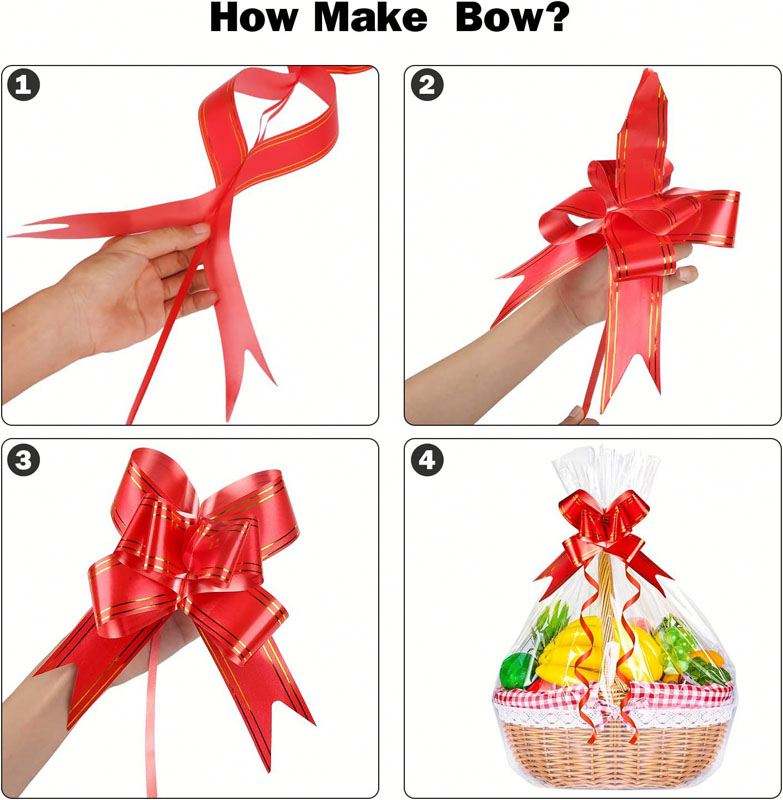 How Make Bow?

1

2

3

4