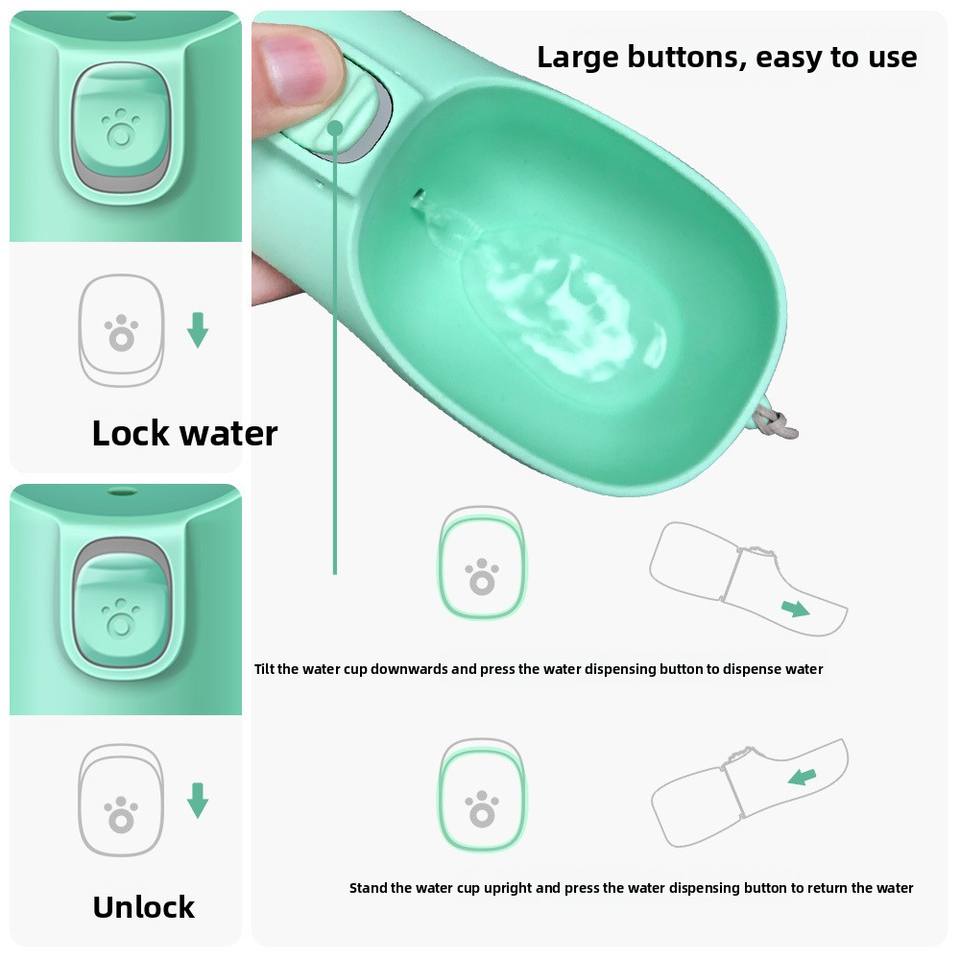 Lock water

Unlock

Large buttons, easy to use

Tilt the water cup downwards and press the water dispensing button to dispense water

Stand the water cup upright and press the water dispensing button to return the water