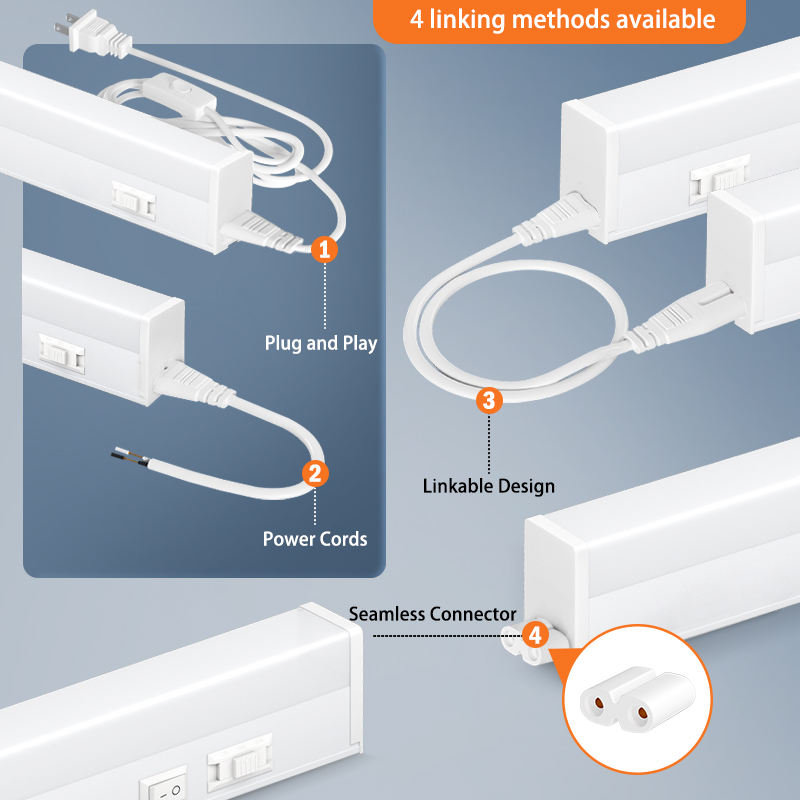 4 linking methods available

1
Plug and Play

2
Power Cords

3
Linkable Design

Seamless Connector
4