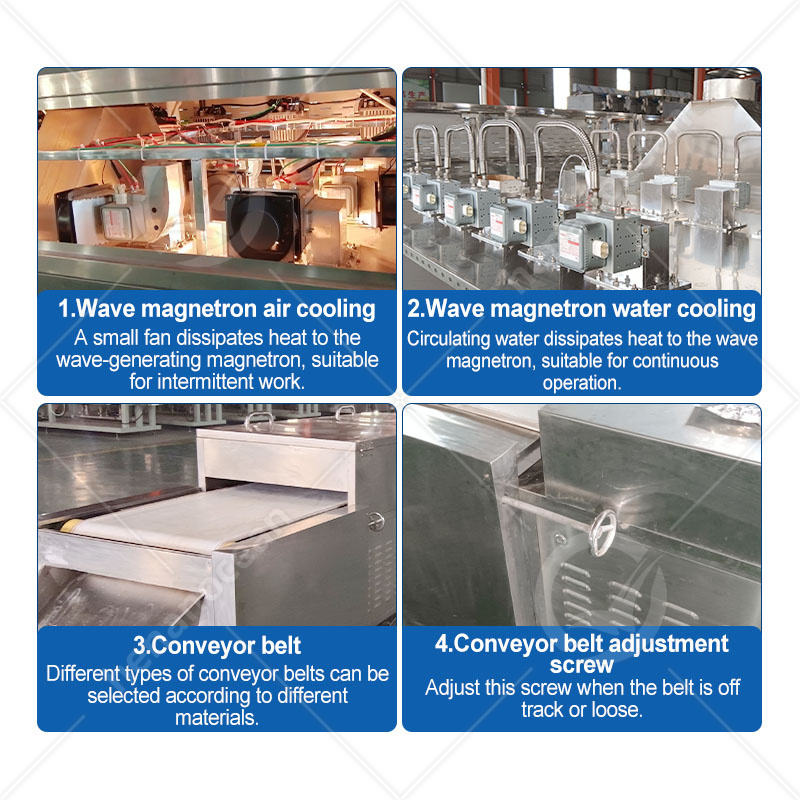 1.Wave magnetron air cooling
A small fan dissipates heat to the wave-generating magnetron, suitable for intermittent work.

2.Wave magnetron water cooling
Circulating water dissipates heat to the wave magnetron, suitable for continuous operation.

3.Conveyor belt
Different types of conveyor belts can be selected according to different materials.

4.Conveyor belt adjustment screw
Adjust this screw when the belt is off track or loose.