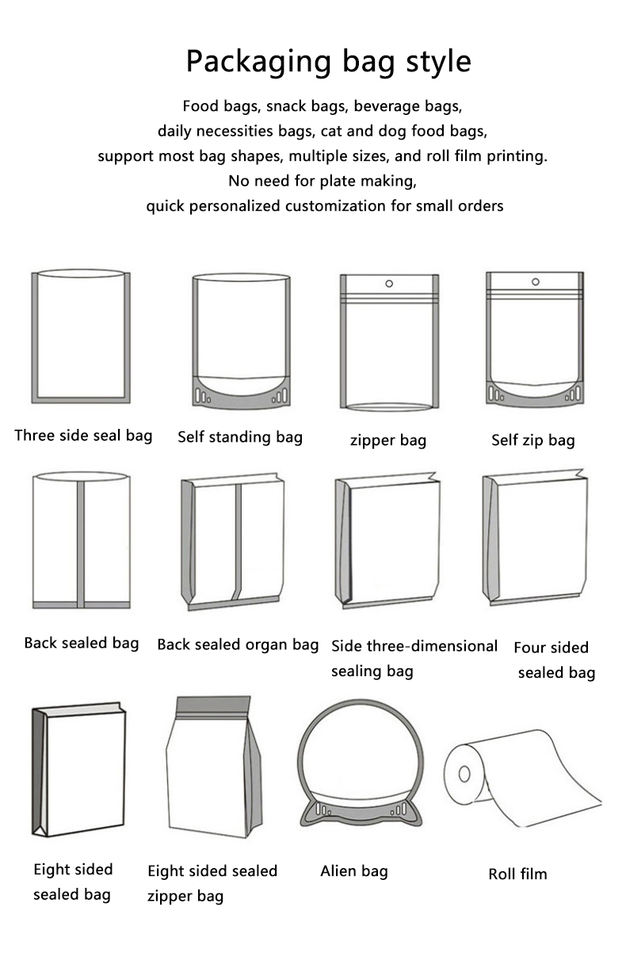 Packaging bag style

Food bags, snack bags, beverage bags, daily necessities bags, cat and dog food bags, support most bag shapes, multiple sizes, and roll film printing. No need for plate making, quick personalized customization for small orders

Three side seal bag
Self standing bag
zipper bag
Self zip bag

Back sealed bag
Back sealed organ bag
Side three-dimensional sealing bag
Four sided sealed bag

Eight sided sealed bag
Eight sided sealed zipper bag
Alien bag
Roll film