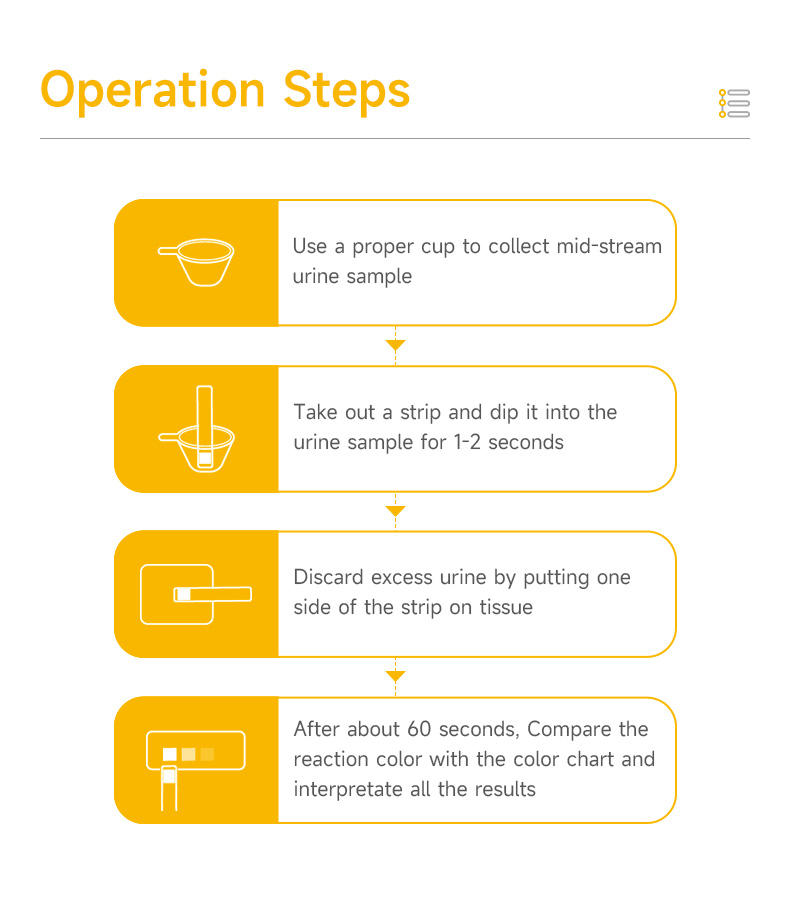 Operation Steps

Use a proper cup to collect mid-stream urine sample

Take out a strip and dip it into the urine sample for 1-2 seconds

Discard excess urine by putting one side of the strip on tissue

After about 60 seconds, Compare the reaction color with the color chart and interpretate all the results