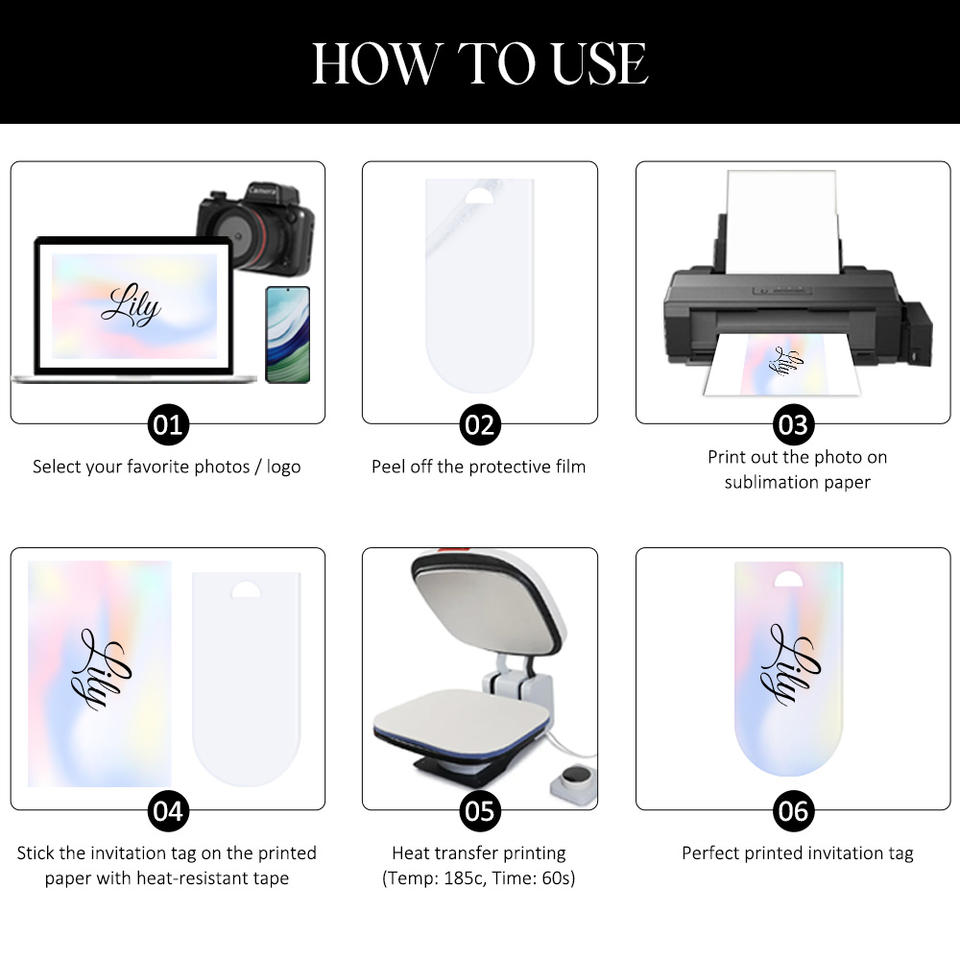 HOW TO USE

Camera

Lily

01

Select your favorite photos / logo

02

Peel off the protective film

Lily

03

Print out the photo on sublimation paper

Lily

04

Stick the invitation tag on the printed paper with heat-resistant tape

05

Heat transfer printing (Temp: 185c, Time: 60s)

Lily

06

Perfect printed invitation tag