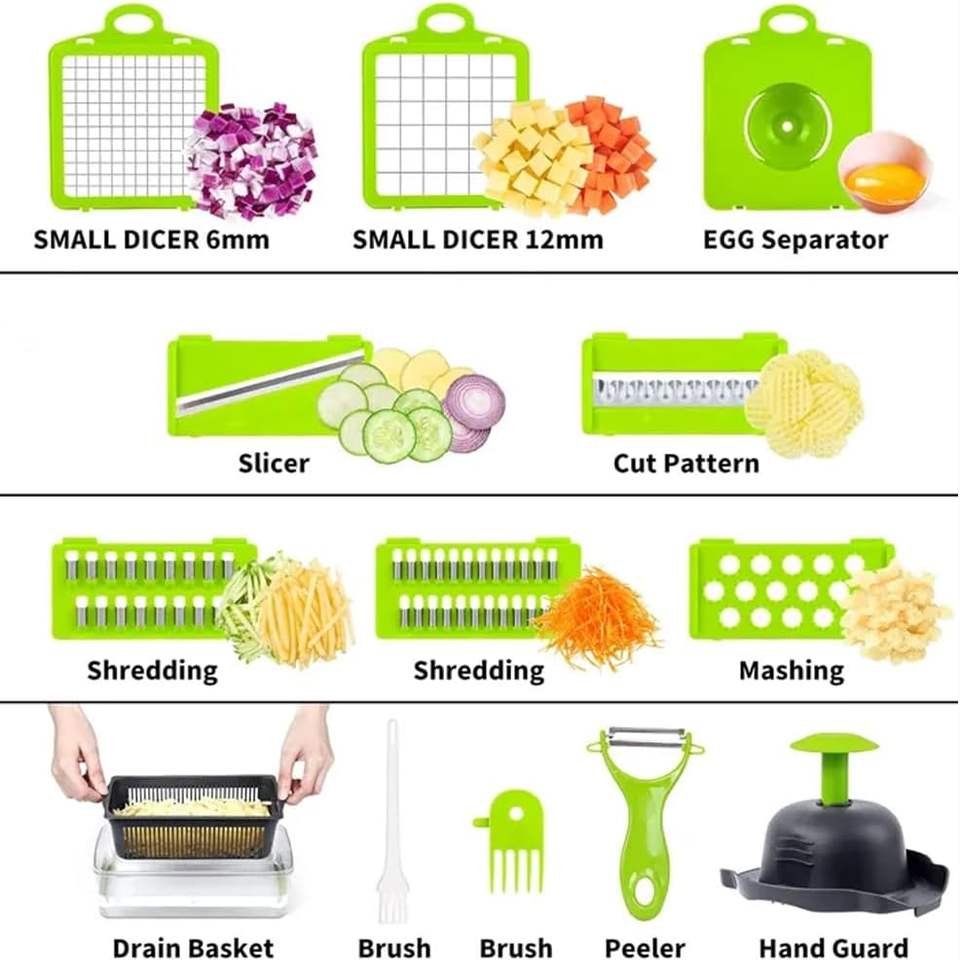 SMALL DICER 6mm

SMALL DICER 12mm

EGG Separator

Slicer

Cut Pattern

Shredding

Shredding

Mashing

Drain Basket

Brush

Brush

Peeler

Hand Guard