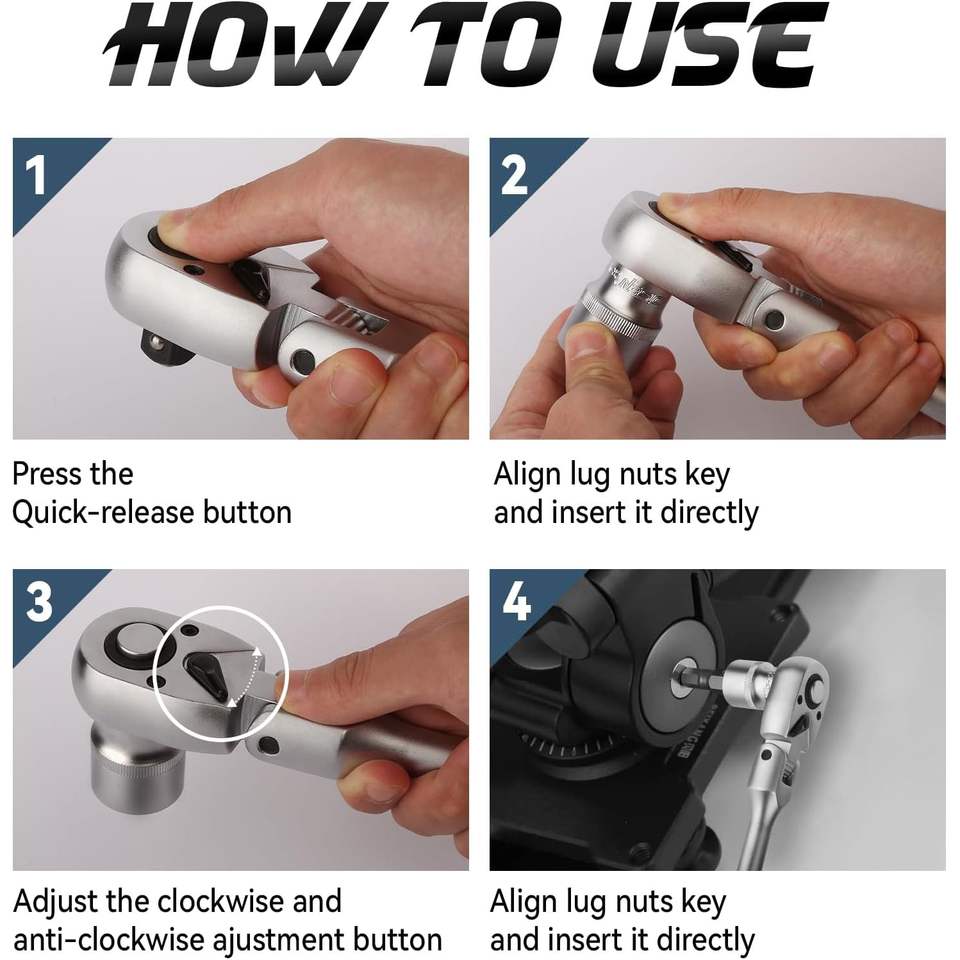 HOW TO USE

1

Press the Quick-release button

2

Align lug nuts key and insert it directly

3

Adjust the clockwise and anti-clockwise ajustment button

4

Align lug nuts key and insert it directly