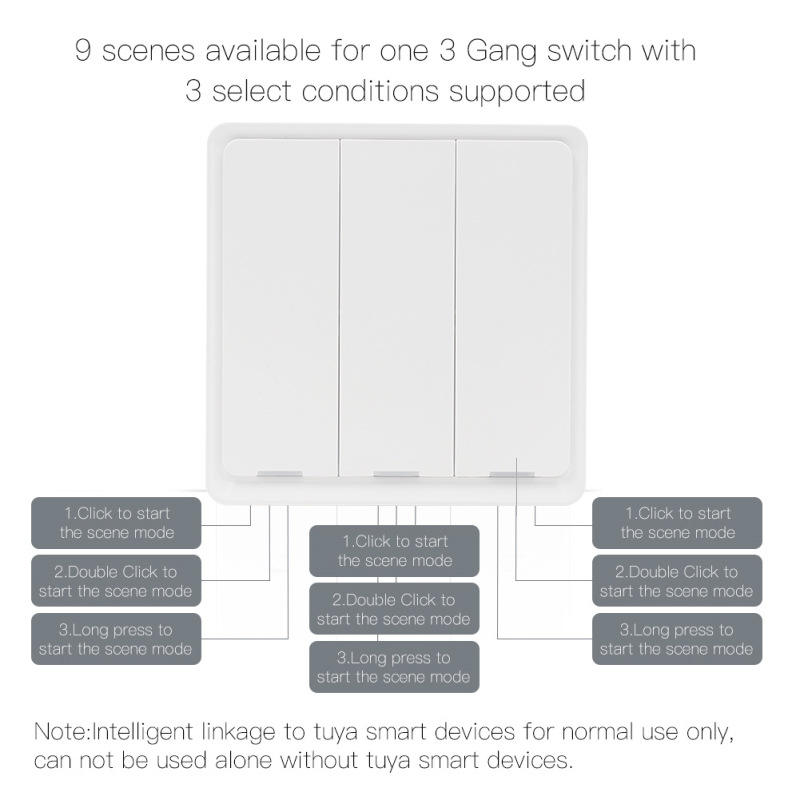 9 scenes available for one 3 Gang switch with 3 select conditions supported

1.Click to start the scene mode

2.Double Click to start the scene mode

3.Long press to start the scene mode

1.Click to start the scene mode

2.Double Click to start the scene mode

3.Long press to start the scene mode

1.Click to start the scene mode

2.Double Click to start the scene mode

3.Long press to start the scene mode

Note:Intelligent linkage to tuya smart devices for normal use only, can not be used alone without tuya smart devices.