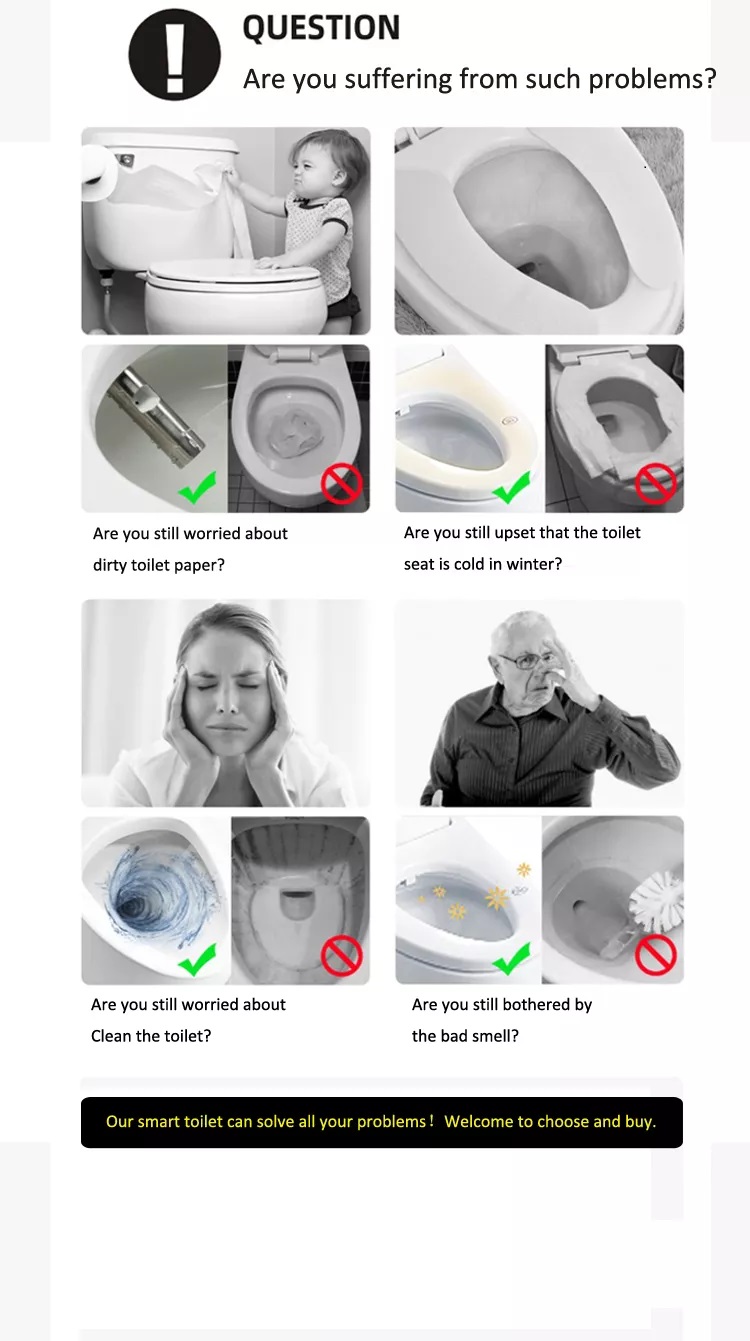 QUESTION
Are you suffering from such problems?

Are you still worried about dirty toilet paper?

Are you still upset that the toilet seat is cold in winter?

Are you still worried about Clean the toilet?

Are you still bothered by the bad smell?

Our smart toilet can solve all your problems！ Welcome to choose and buy.