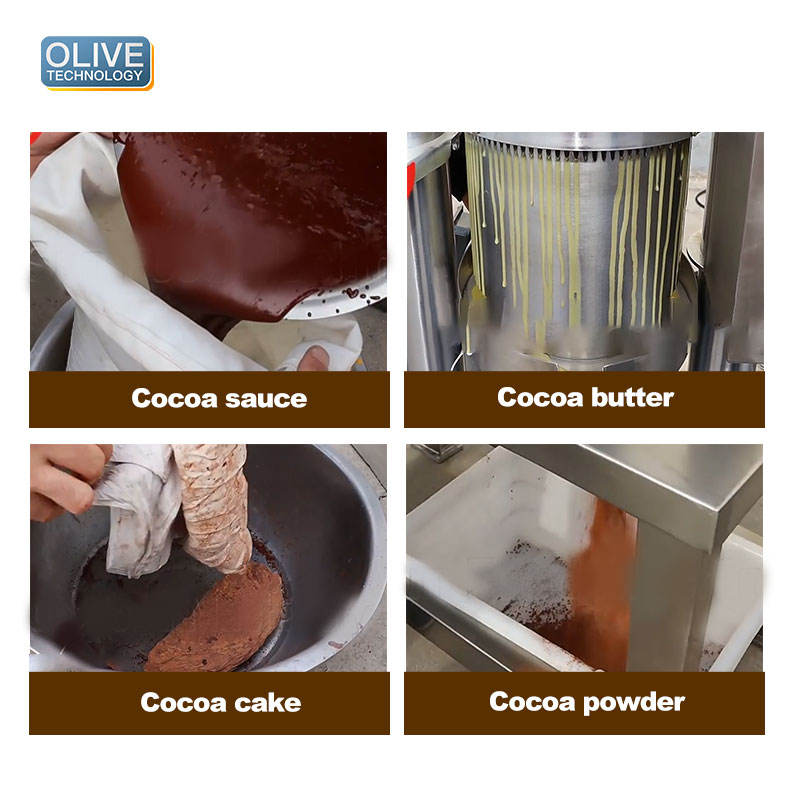 OLIVE
TECHNOLOGY

Cocoa sauce

Cocoa butter

Cocoa cake

Cocoa powder