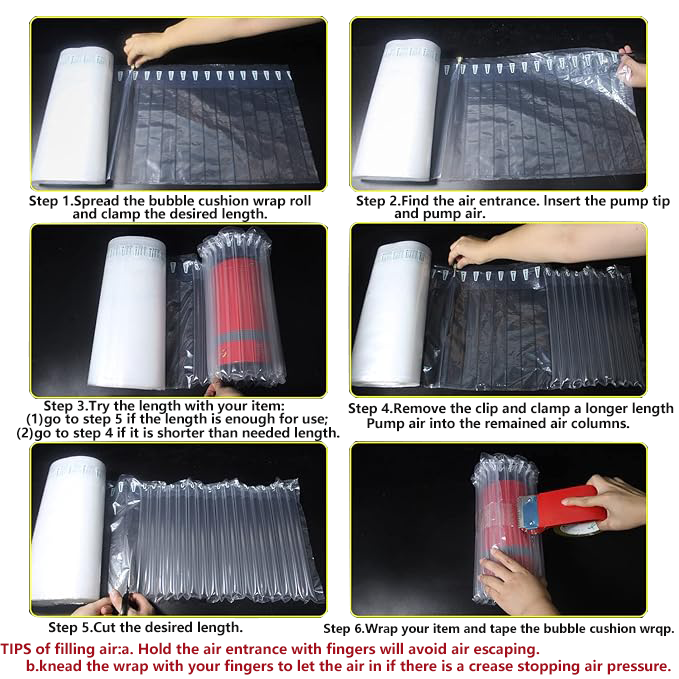 Step 1.Spread the bubble cushion wrap roll and clamp the desired length.

Step 2.Find the air entrance. Insert the pump tip and pump air.

Step 3.Try the length with your item:
(1)go to step 5 if the length is enough for use;
(2)go to step 4 if it is shorter than needed length.

Step 4.Remove the clip and clamp a longer length Pump air into the remained air columns.

Step 5.Cut the desired length.

Step 6.Wrap your item and tape the bubble cushion wrqp.

TIPS of filling air:a. Hold the air entrance with fingers will avoid air escaping.
b.knead the wrap with your fingers to let the air in if there is a crease stopping air pressure.