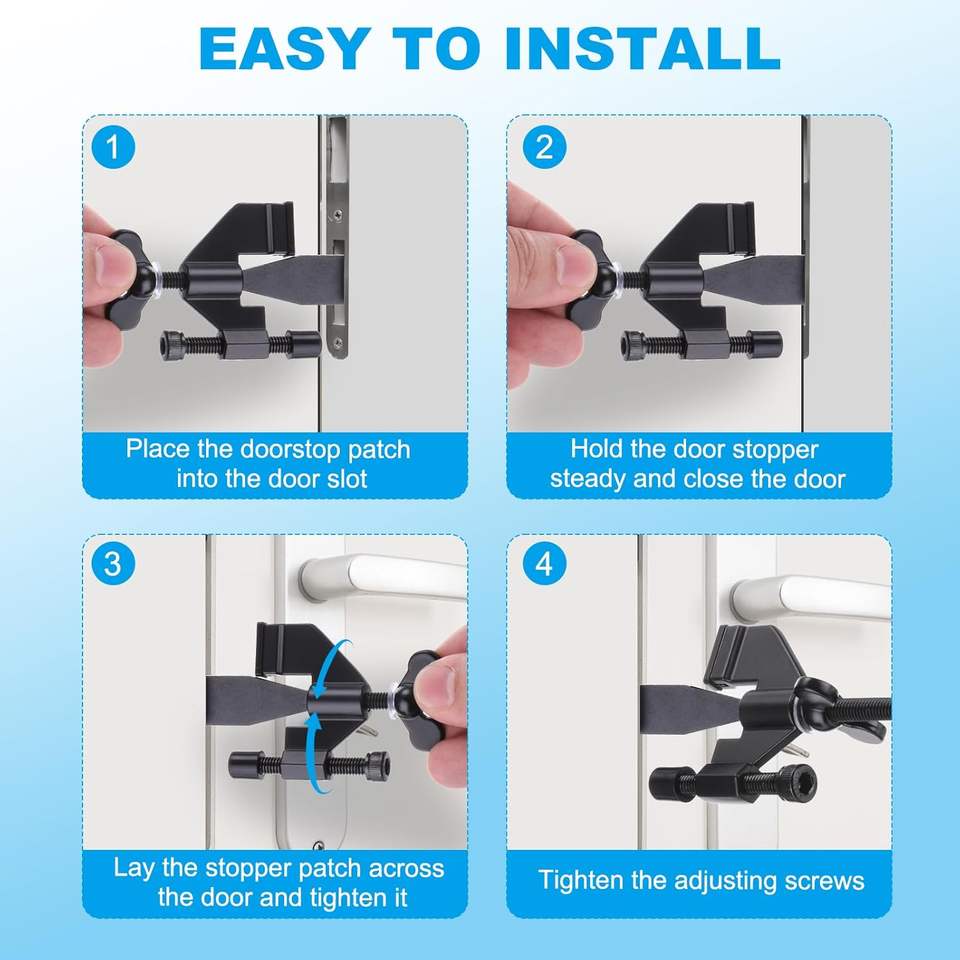 EASY TO INSTALL

1

Place the doorstop patch into the door slot

2

Hold the door stopper steady and close the door

3

Lay the stopper patch across the door and tighten it

4

Tighten the adjusting screws