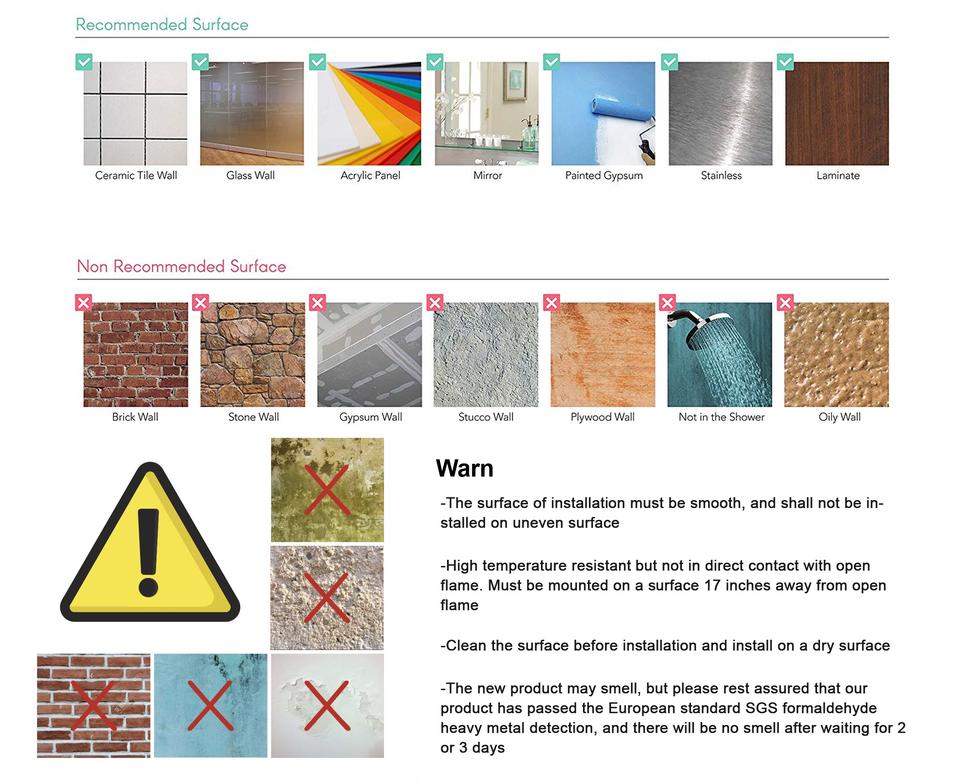 Recommended Surface

Ceramic Tile Wall
Glass Wall
Acrylic Panel
Mirror
Painted Gypsum
Stainless
Laminate

Non Recommended Surface

Brick Wall
Stone Wall
Gypsum Wall
Stucco Wall
Plywood Wall
Not in the Shower
Oily Wall

Warn

-The surface of installation must be smooth, and shall not be installed on uneven surface

-High temperature resistant but not in direct contact with open flame. Must be mounted on a surface 17 inches away from open flame

-Clean the surface before installation and install on a dry surface

-The new product may smell, but please rest assured that our product has passed the European standard SGS formaldehyde heavy metal detection, and there will be no smell after waiting for 2 or 3 days