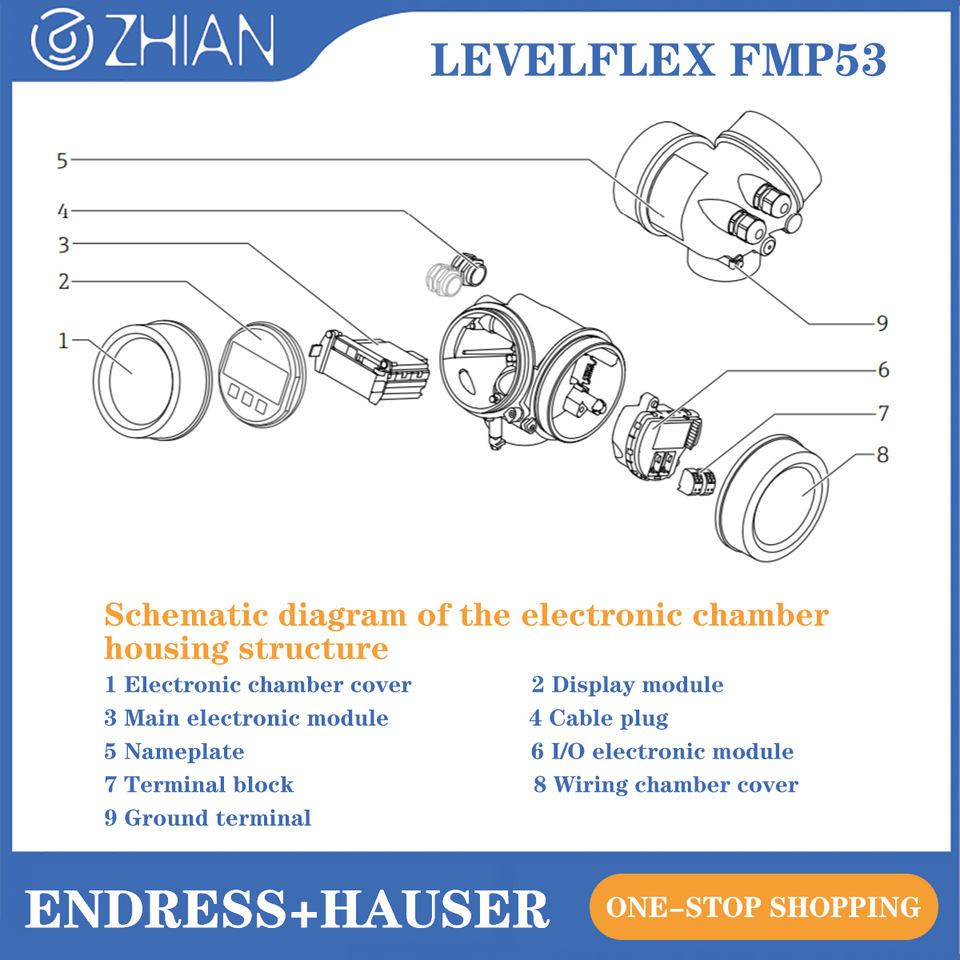 ZHIAN

LEVELFLEX FMP53

5
4
3
2
1
9
6
7
8

Schematic diagram of the electronic chamber housing structure

1 Electronic chamber cover
2 Display module
3 Main electronic module
4 Cable plug
5 Nameplate
6 I/O electronic module
7 Terminal block
8 Wiring chamber cover
9 Ground terminal

ENDRESS+HAUSER

ONE-STOP SHOPPING