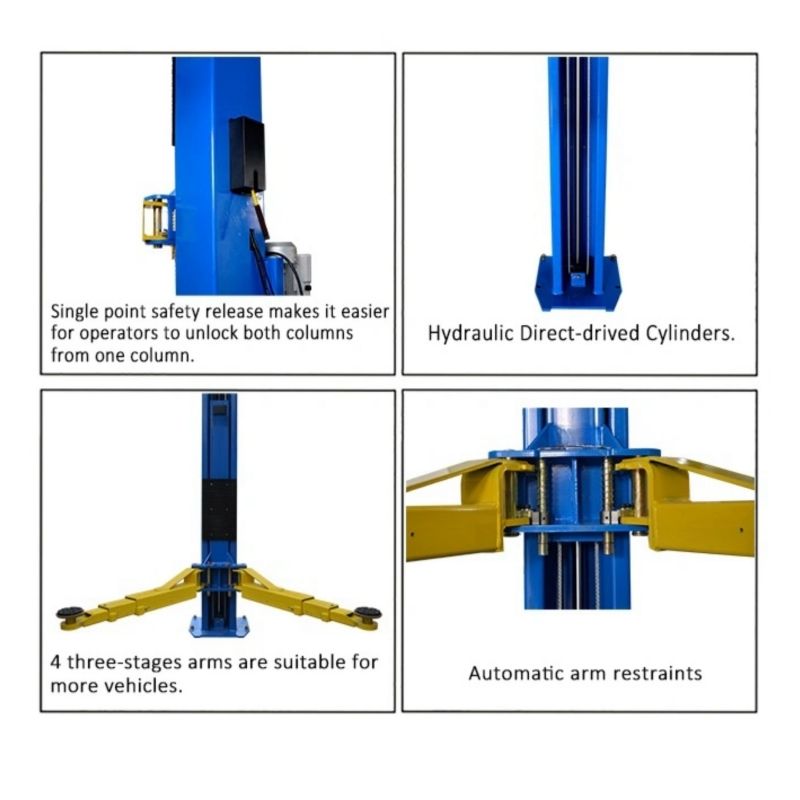 Single point safety release makes it easier for operators to unlock both columns from one column.

Hydraulic Direct-drived Cylinders.

4 three-stages arms are suitable for more vehicles.

Automatic arm restraints