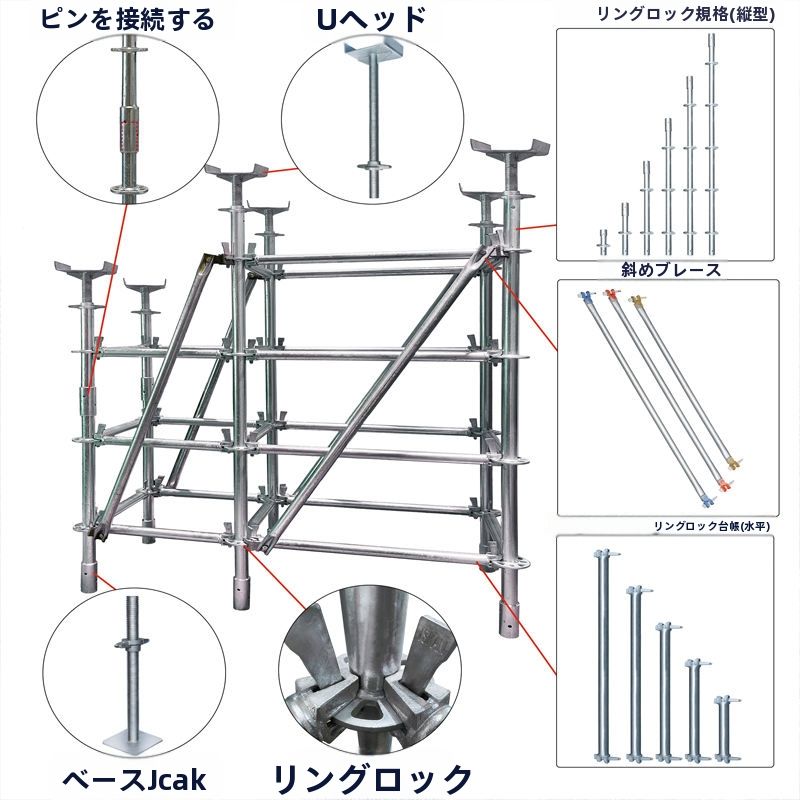 ピンを接続する

Uヘッド

リングロック規格(縦型)

斜めブレース

リングロック台帳(水平)

ベースJcak

リングロック