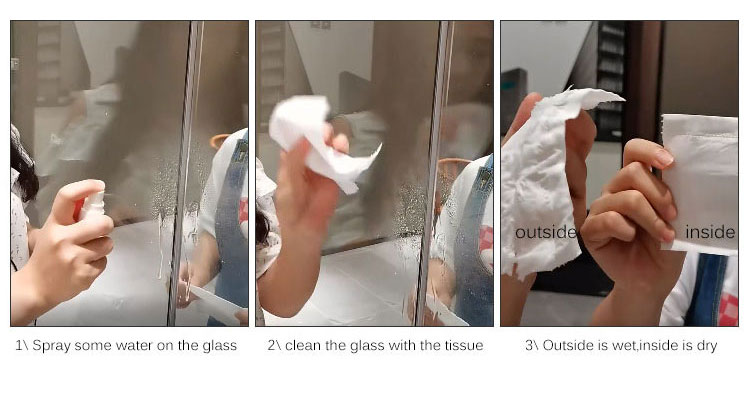 outside

inside

1\ Spray some water on the glass

2\ clean the glass with the tissue

3\ Outside is wet,inside is dry