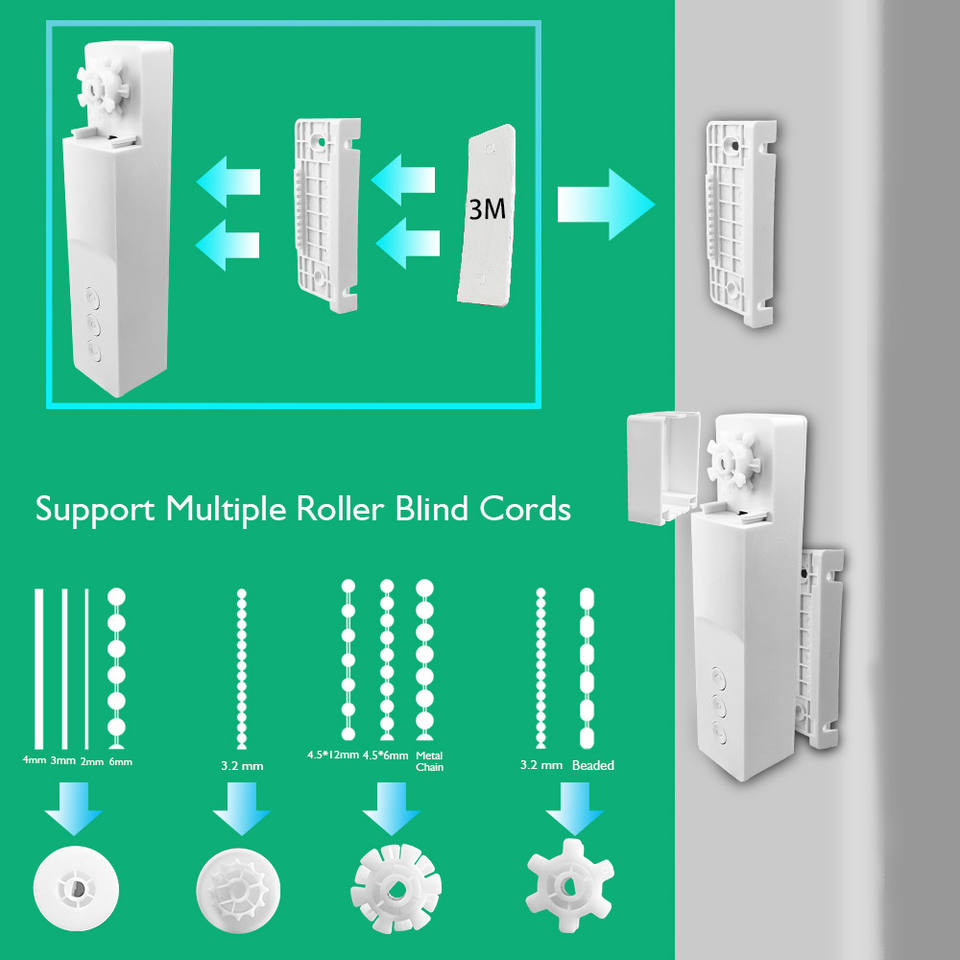 3M

Support Multiple Roller Blind Cords

4mm 3mm 2mm 6mm

3.2 mm

4.5*12mm 4.5*6mm Metal Chain

3.2 mm Beaded