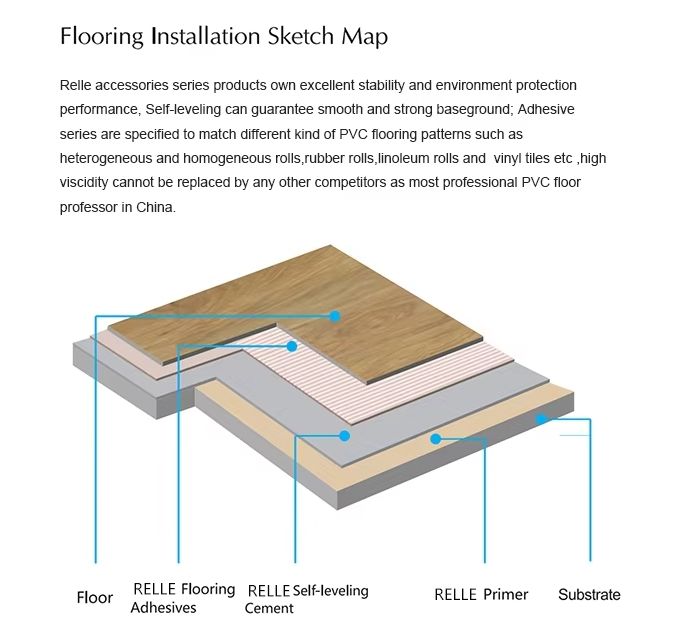 Flooring Installation Sketch Map

Relle accessories series products own excellent stability and environment protection performance, Self-leveling can guarantee smooth and strong baseground; Adhesive series are specified to match different kind of PVC flooring patterns such as heterogeneous and homogeneous rolls,rubber rolls,linoleum rolls and vinyl tiles etc ,high viscidity cannot be replaced by any other competitors as most professional PVC floor professor in China.

Floor

RELLE Flooring Adhesives

RELLE Self-leveling Cement

RELLE Primer

Substrate