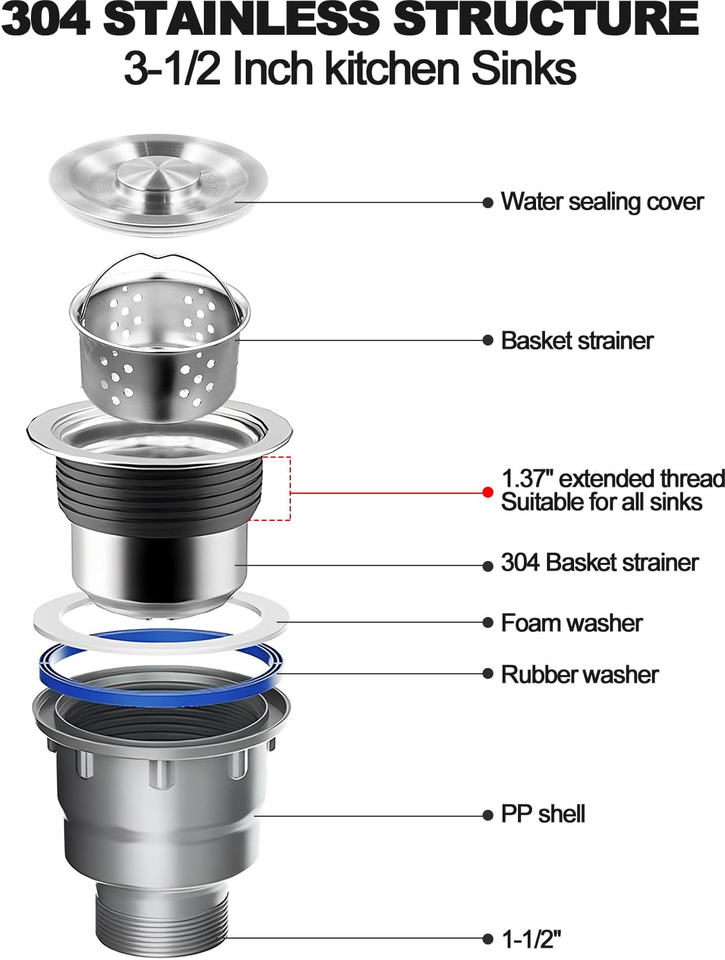 304 STAINLESS STRUCTURE
3-1/2 Inch kitchen Sinks

Water sealing cover

Basket strainer

1.37" extended thread
Suitable for all sinks

304 Basket strainer

Foam washer

Rubber washer

PP shell

1-1/2"